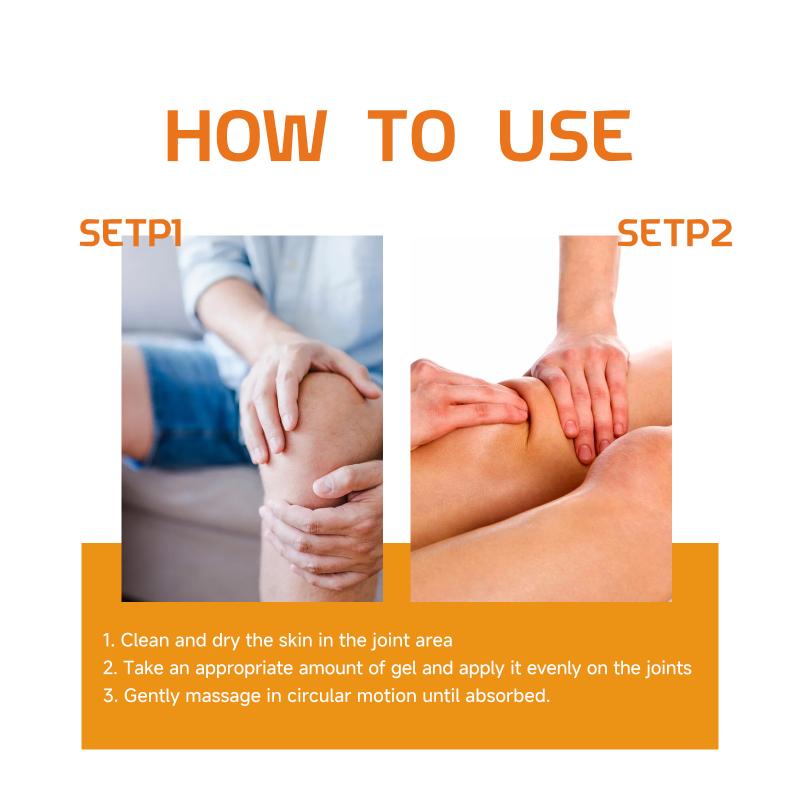 HOW TO USE

SETP1

SETP2

1. Clean and dry the skin in the joint area
2. Take an appropriate amount of gel and apply it evenly on the joints
3. Gently massage in circular motion until absorbed.