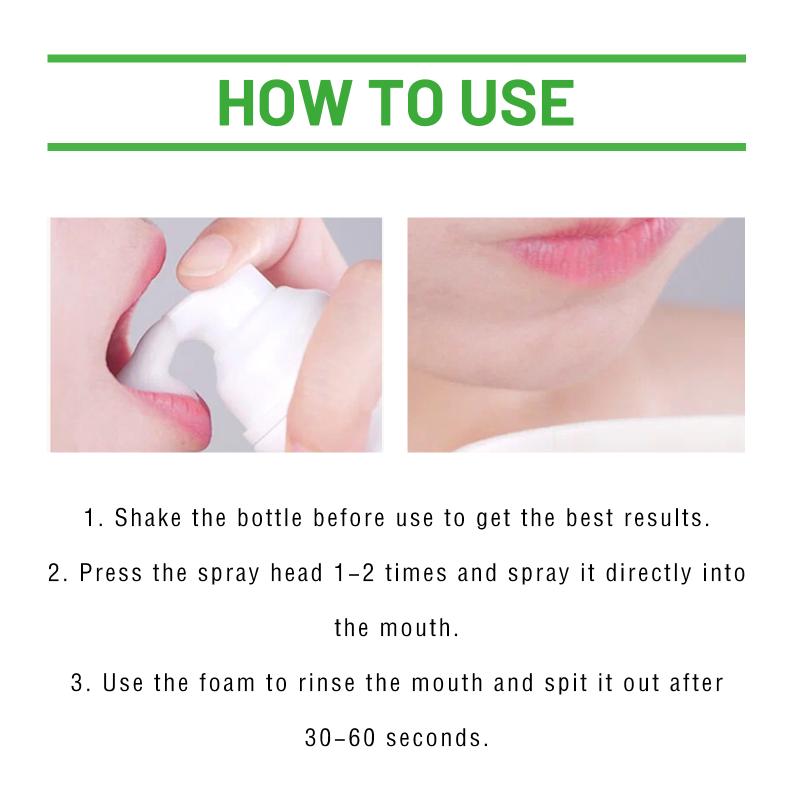 HOW TO USE

1. Shake the bottle before use to get the best results.

2. Press the spray head 1-2 times and spray it directly into the mouth.

3. Use the foam to rinse the mouth and spit it out after 30-60 seconds.