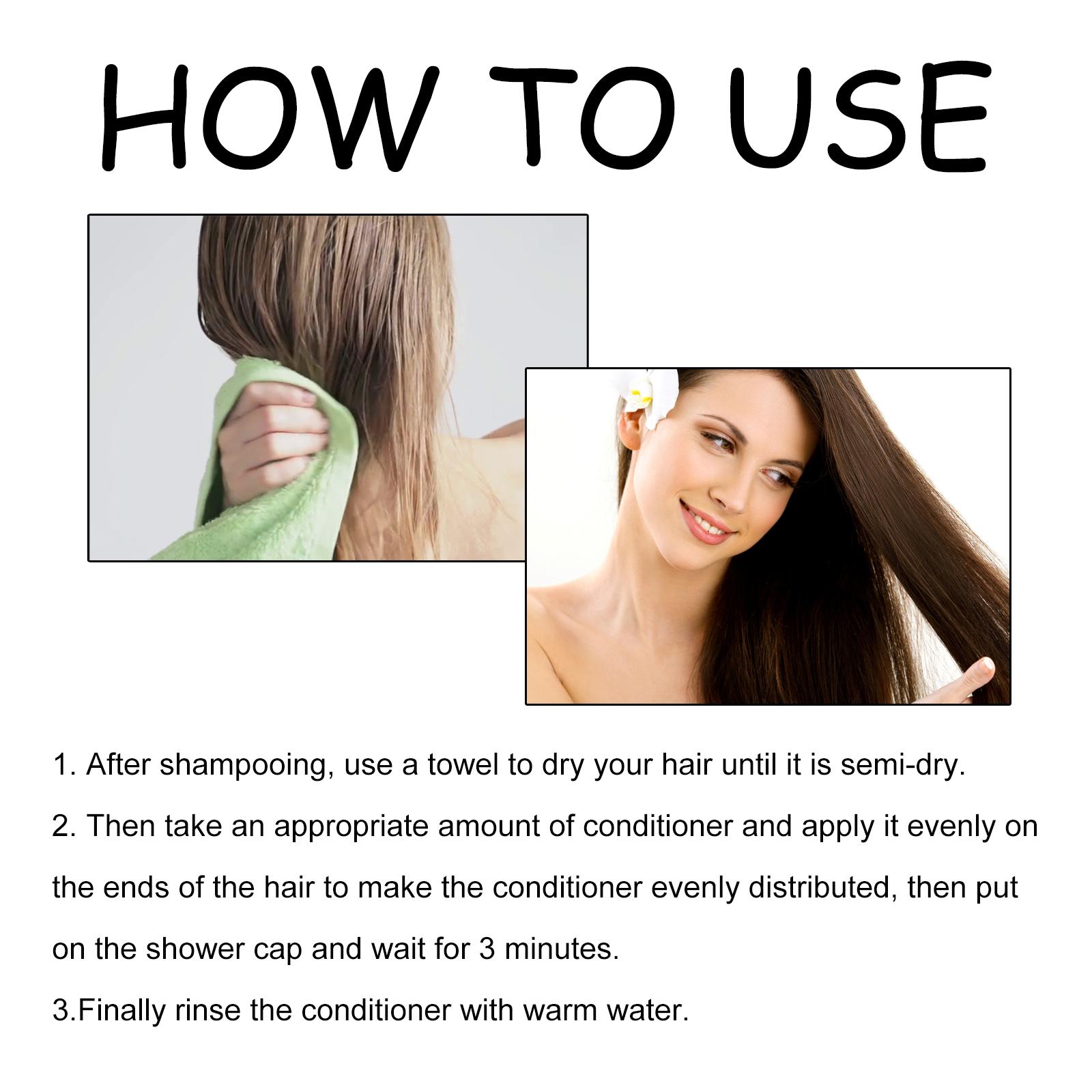 HOW TO USE

1. After shampooing, use a towel to dry your hair until it is semi-dry.

2. Then take an appropriate amount of conditioner and apply it evenly on the ends of the hair to make the conditioner evenly distributed, then put on the shower cap and wait for 3 minutes.

3.Finally rinse the conditioner with warm water.