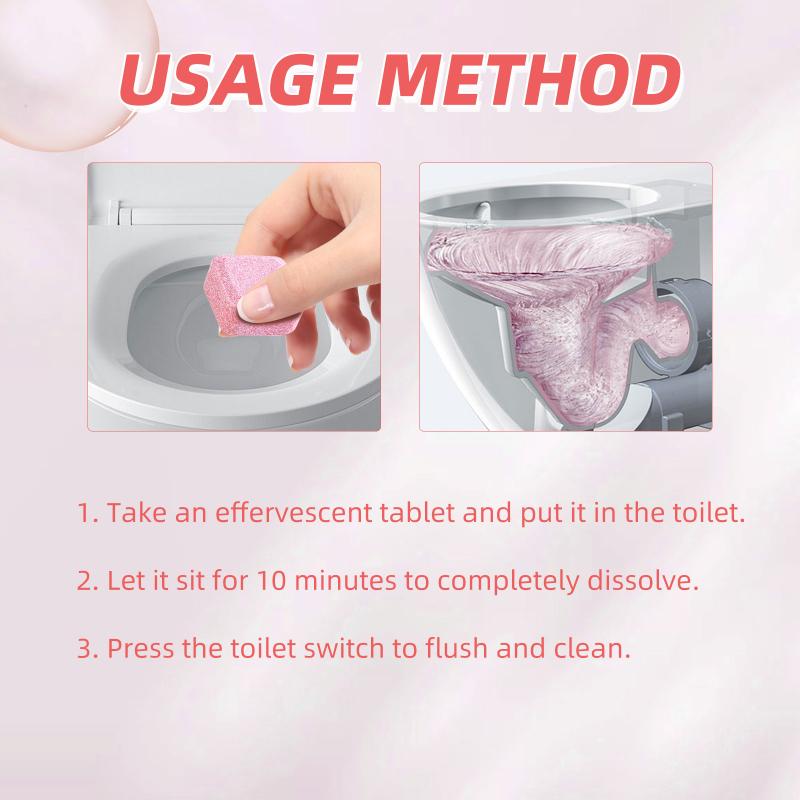 USAGE METHOD

1. Take an effervescent tablet and put it in the toilet.

2. Let it sit for 10 minutes to completely dissolve.

3. Press the toilet switch to flush and clean.