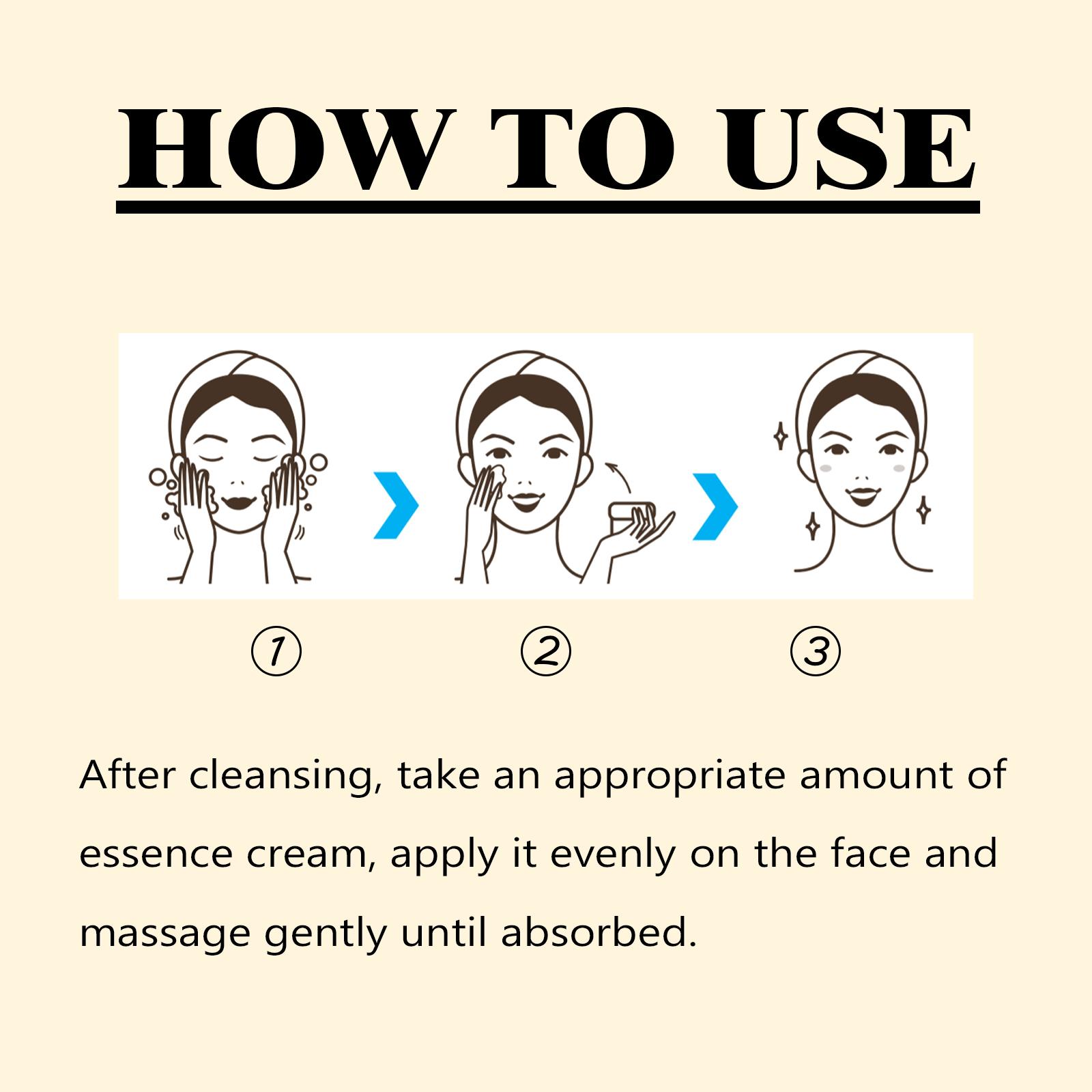 HOW TO USE

① ② ③

After cleansing, take an appropriate amount of essence cream, apply it evenly on the face and massage gently until absorbed.