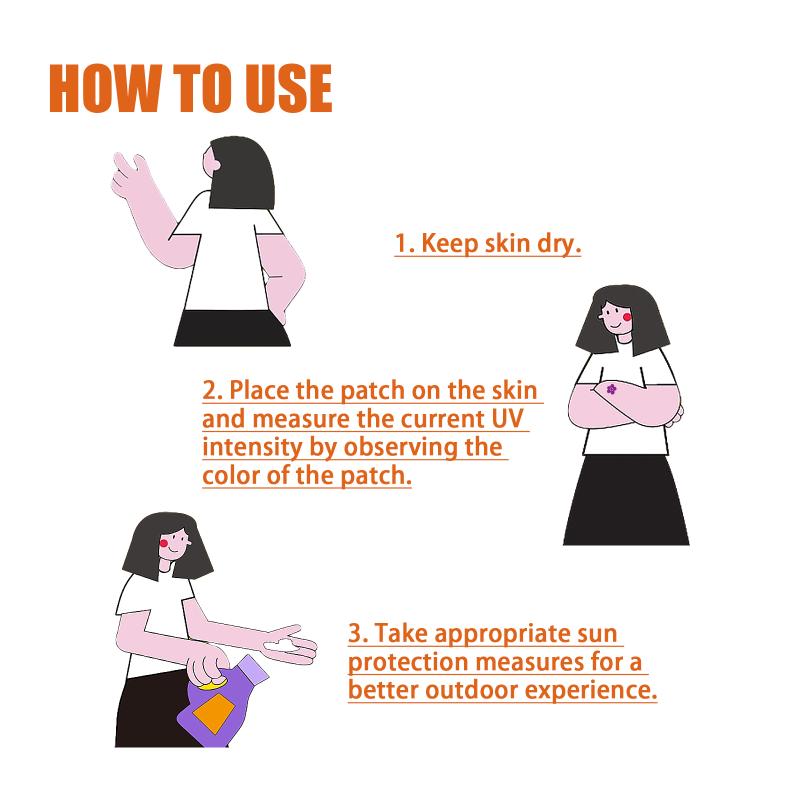 HOW TO USE

1. Keep skin dry.

2. Place the patch on the skin and measure the current UV intensity by observing the color of the patch.

3. Take appropriate sun protection measures for a better outdoor experience.