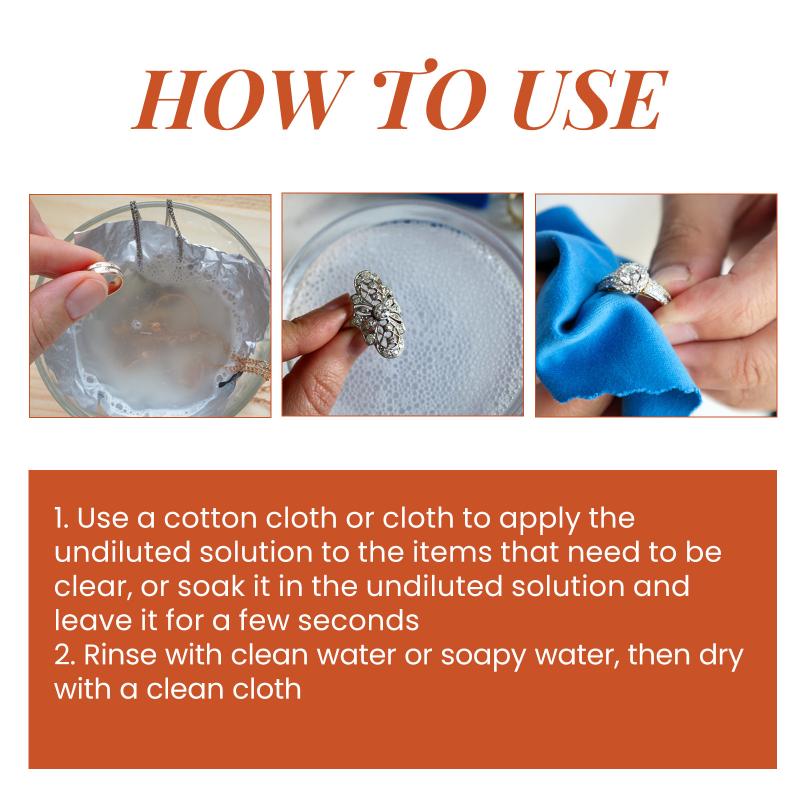 HOW TO USE

1. Use a cotton cloth or cloth to apply the undiluted solution to the items that need to be clear, or soak it in the undiluted solution and leave it for a few seconds
2. Rinse with clean water or soapy water, then dry with a clean cloth