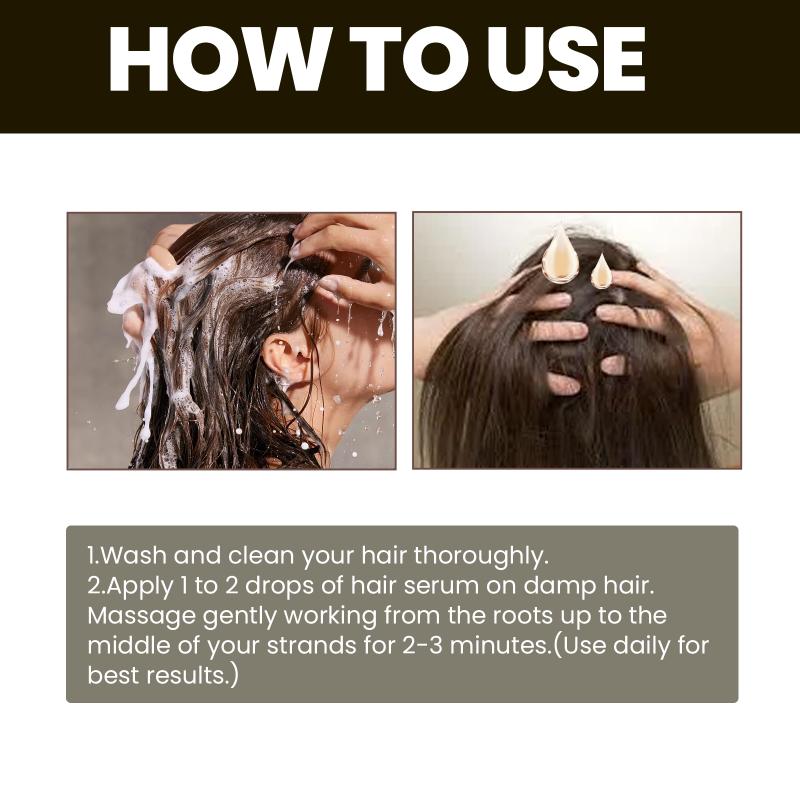 HOW TO USE

1.Wash and clean your hair thoroughly.
2.Apply 1 to 2 drops of hair serum on damp hair. Massage gently working from the roots up to the middle of your strands for 2-3 minutes.(Use daily for best results.)