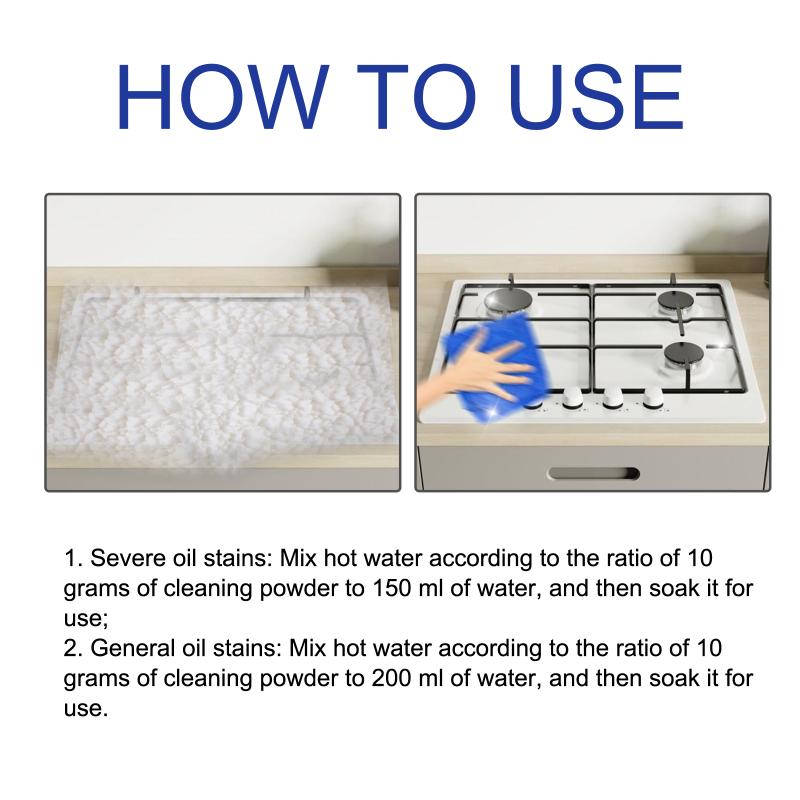 HOW TO USE

1. Severe oil stains: Mix hot water according to the ratio of 10 grams of cleaning powder to 150 ml of water, and then soak it for use;
2. General oil stains: Mix hot water according to the ratio of 10 grams of cleaning powder to 200 ml of water, and then soak it for use.