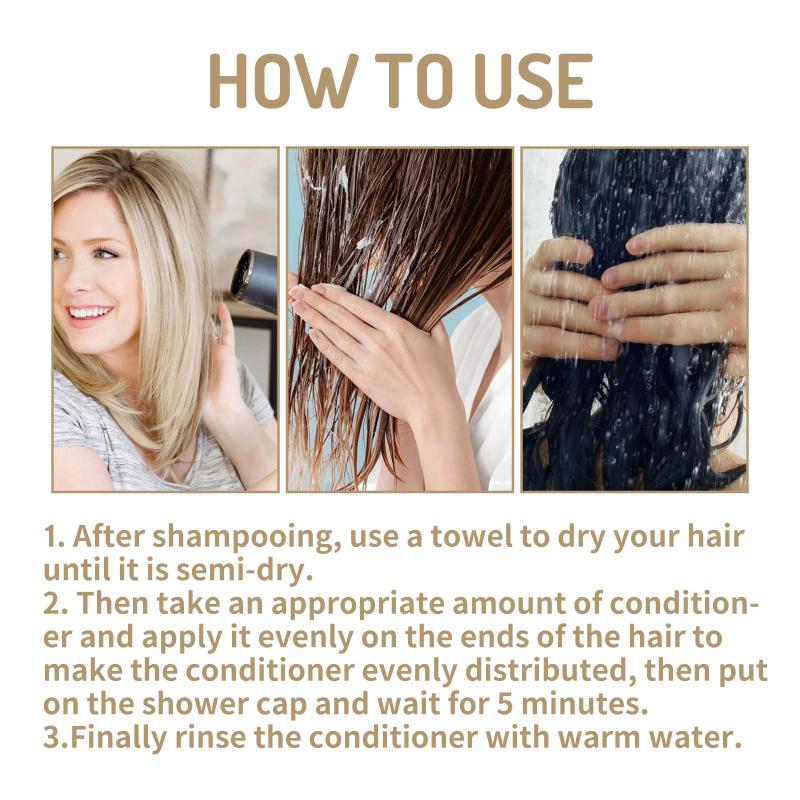 HOW TO USE

1. After shampooing, use a towel to dry your hair until it is semi-dry.
2. Then take an appropriate amount of conditioner and apply it evenly on the ends of the hair to make the conditioner evenly distributed, then put on the shower cap and wait for 5 minutes.
3.Finally rinse the conditioner with warm water.