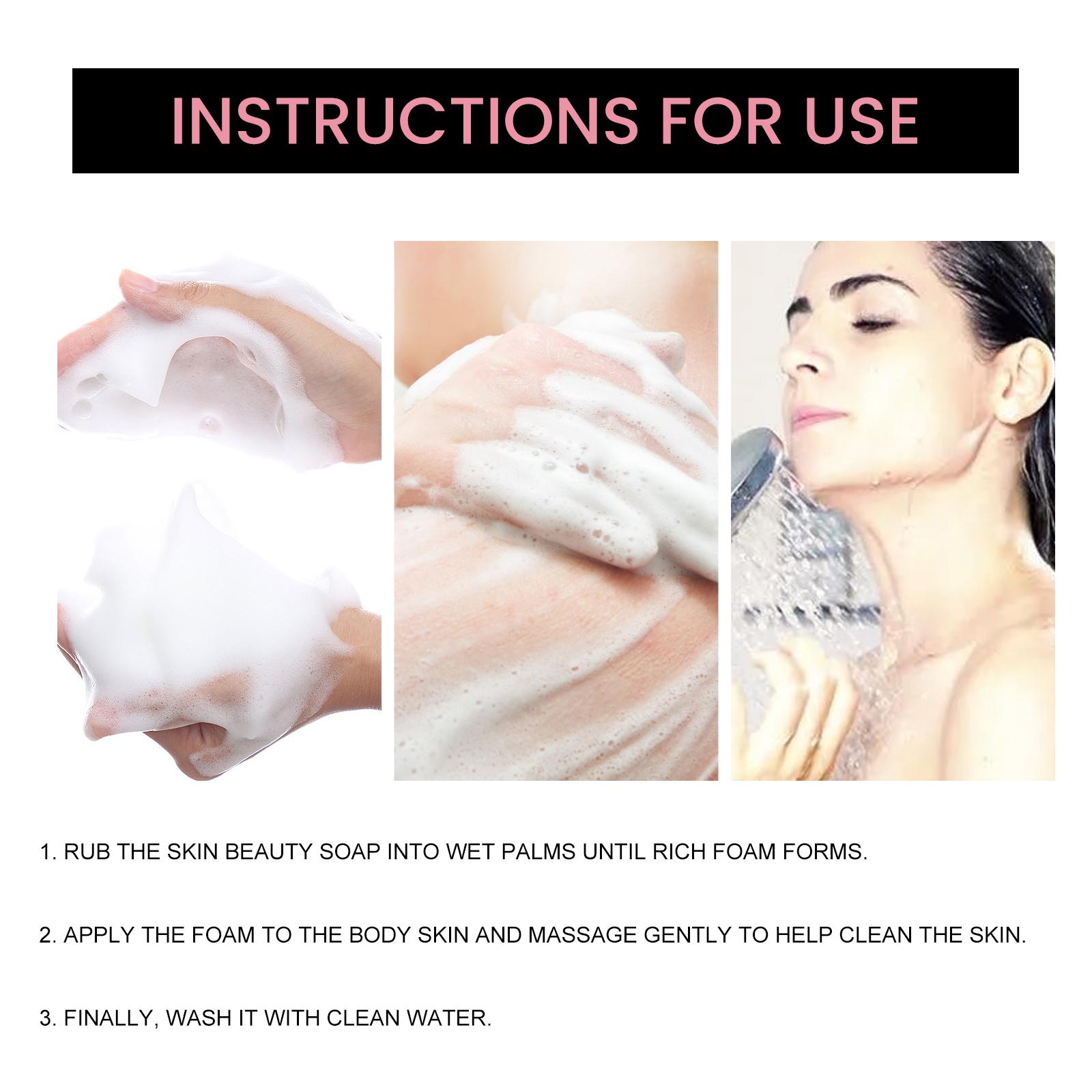 INSTRUCTIONS FOR USE

1. RUB THE SKIN BEAUTY SOAP INTO WET PALMS UNTIL RICH FOAM FORMS.

2. APPLY THE FOAM TO THE BODY SKIN AND MASSAGE GENTLY TO HELP CLEAN THE SKIN.

3. FINALLY, WASH IT WITH CLEAN WATER.