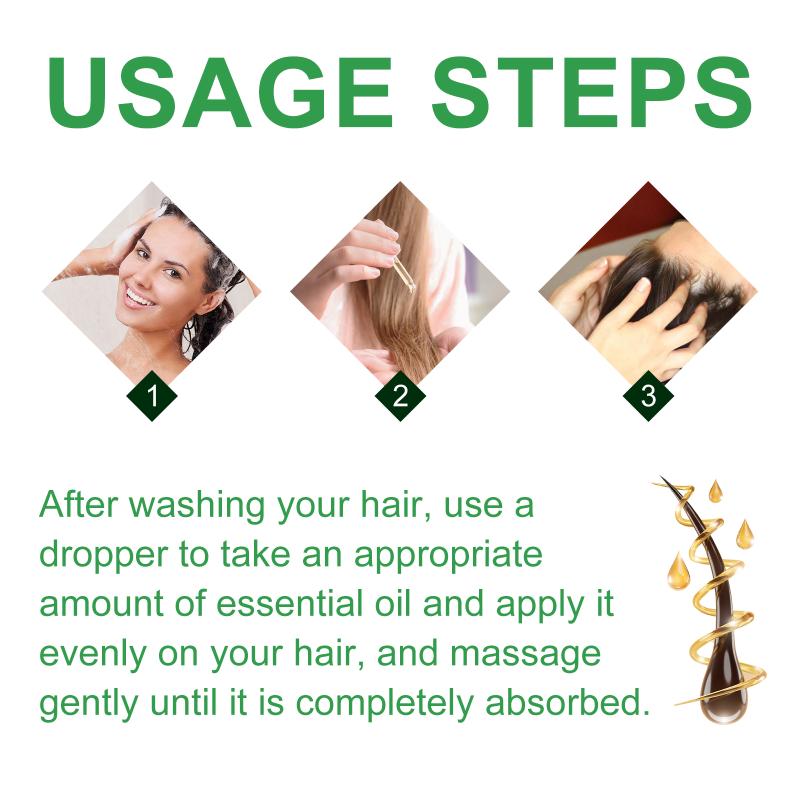 USAGE STEPS

1

2

3

After washing your hair, use a dropper to take an appropriate amount of essential oil and apply it evenly on your hair, and massage gently until it is completely absorbed.