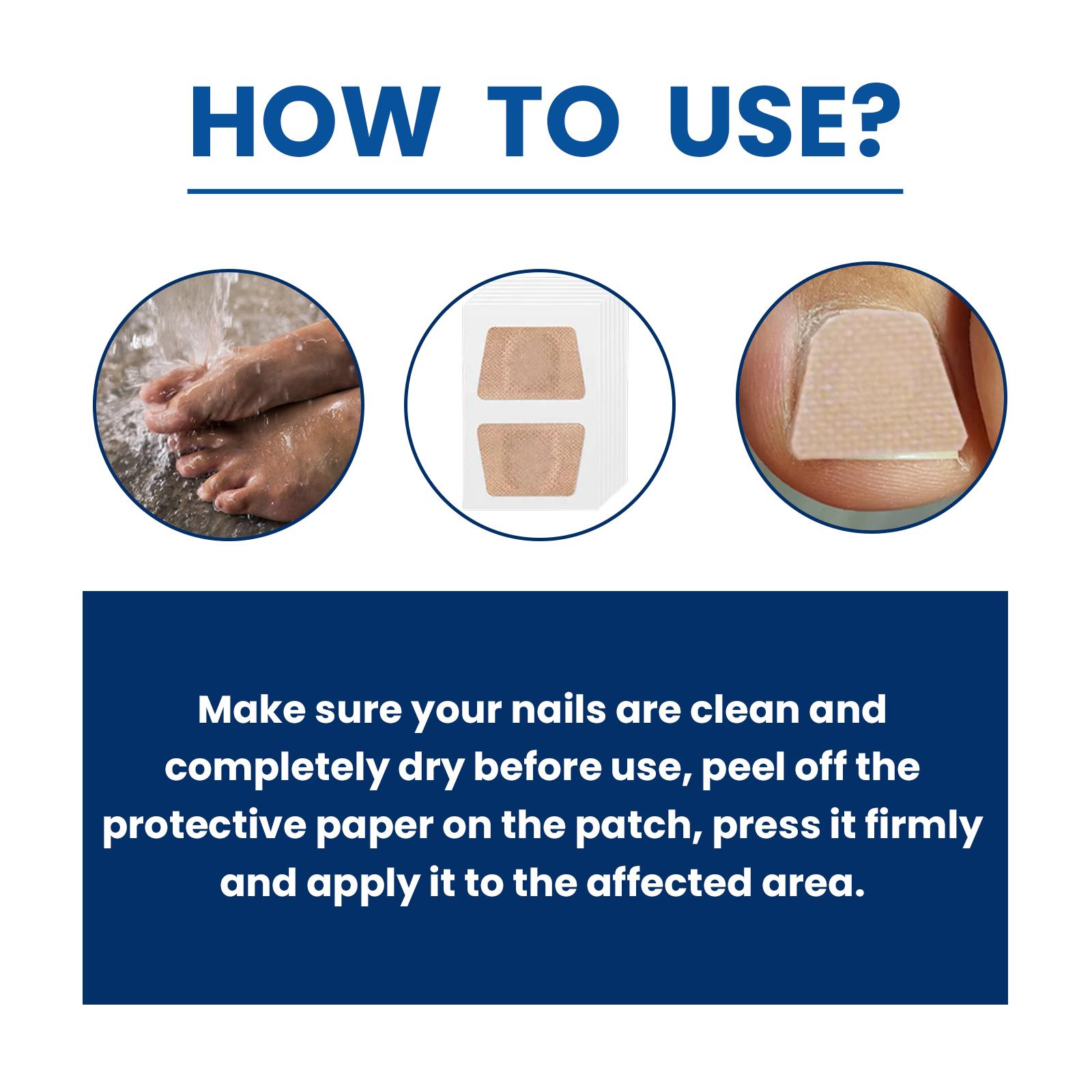 HOW TO USE?

Make sure your nails are clean and completely dry before use, peel off the protective paper on the patch, press it firmly and apply it to the affected area.