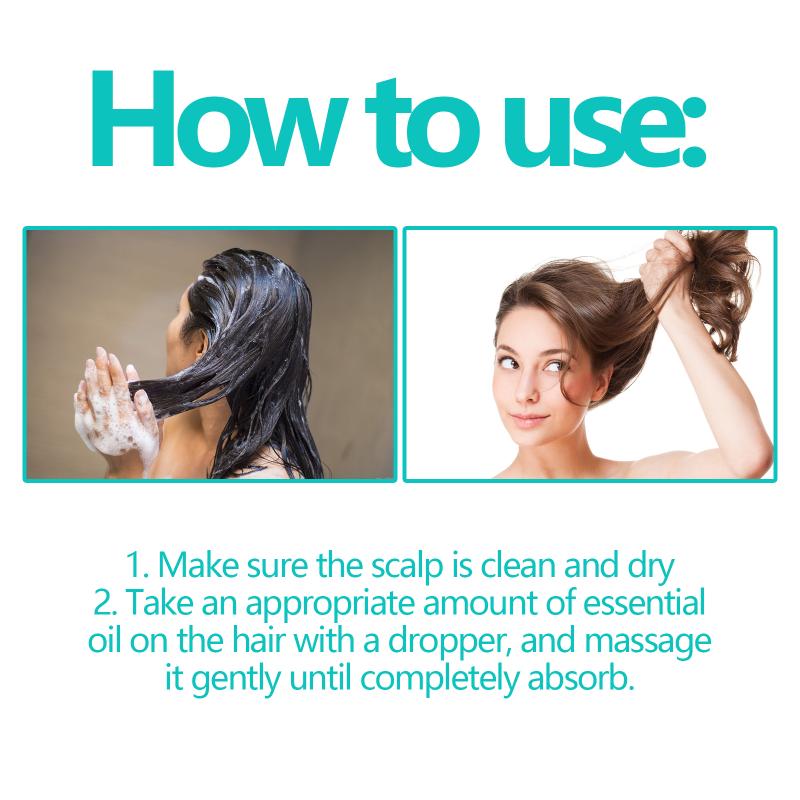 How to use:

1. Make sure the scalp is clean and dry
2. Take an appropriate amount of essential oil on the hair with a dropper, and massage it gently until completely absorb.