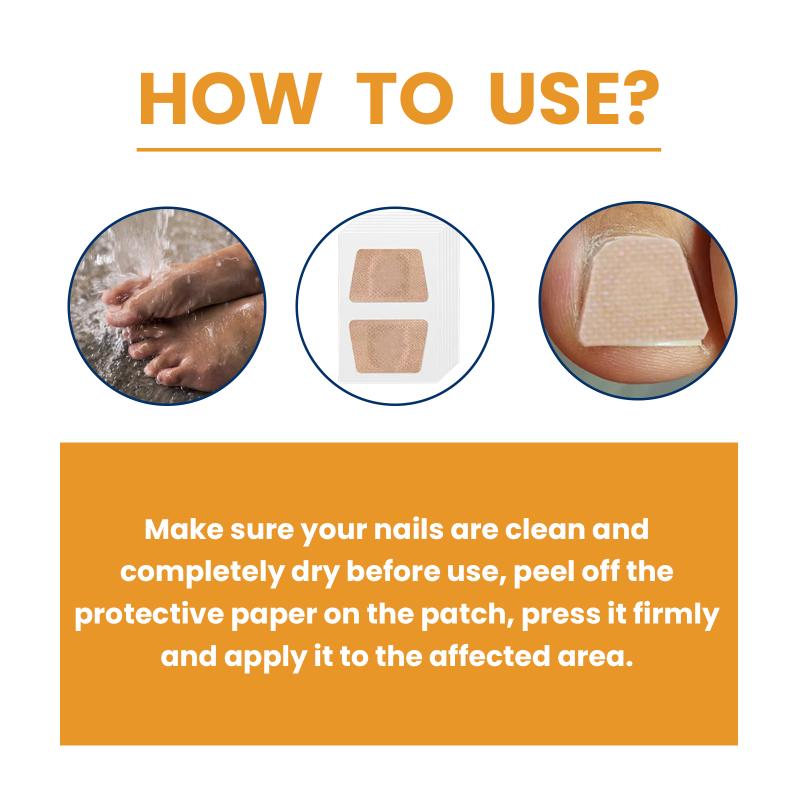 HOW TO USE?

Make sure your nails are clean and completely dry before use, peel off the protective paper on the patch, press it firmly and apply it to the affected area.