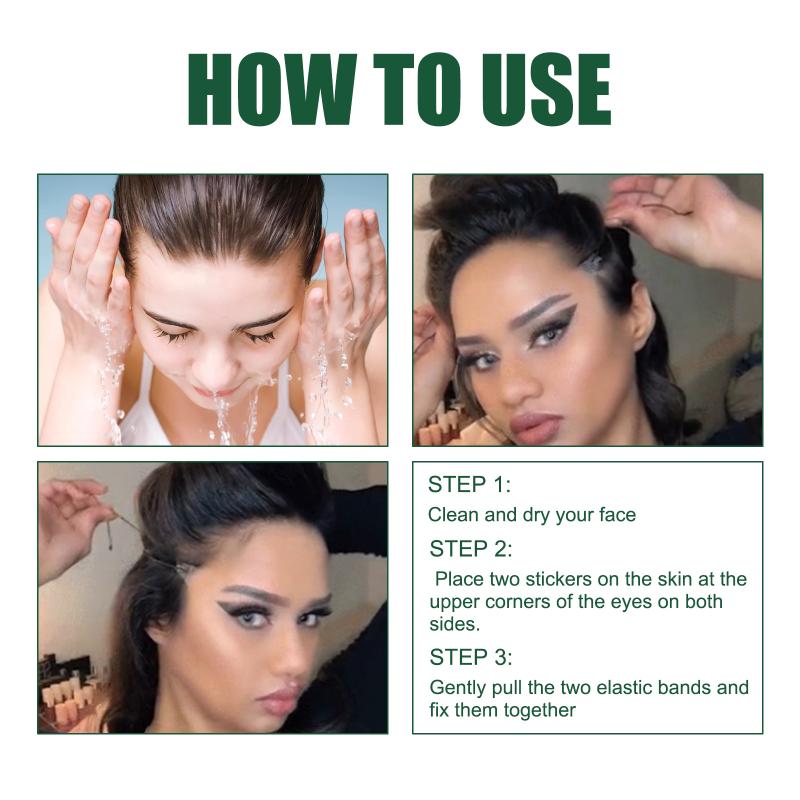 HOW TO USE

STEP 1:

Clean and dry your face

STEP 2:

Place two stickers on the skin at the upper corners of the eyes on both sides.

STEP 3:

Gently pull the two elastic bands and fix them together