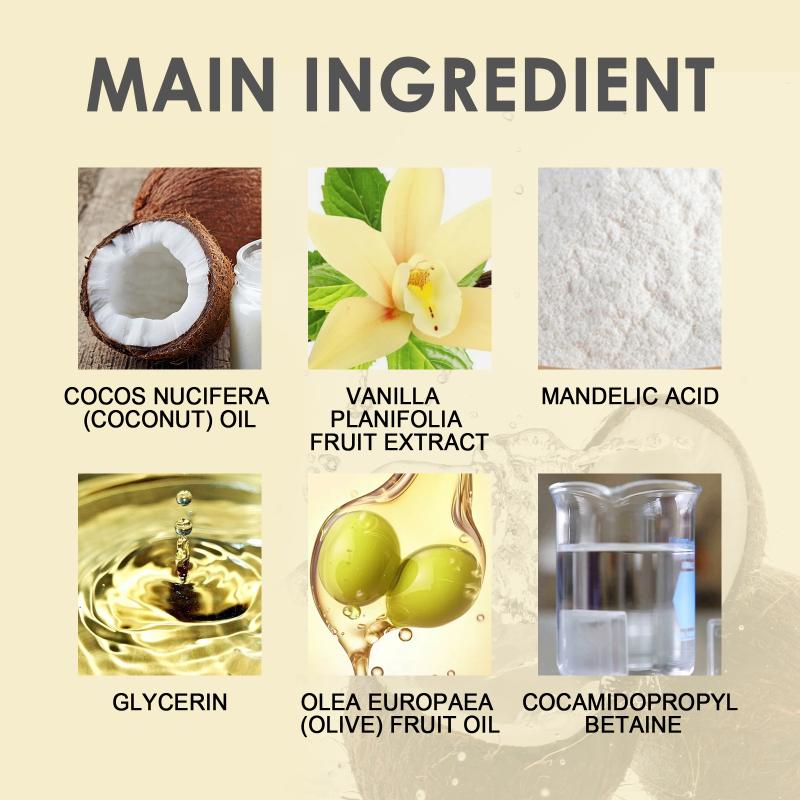 MAIN INGREDIENT

COCOS NUCIFERA (COCONUT) OIL

VANILLA PLANIFOLIA FRUIT EXTRACT

MANDELIC ACID

GLYCERIN

OLEA EUROPAEA (OLIVE) FRUIT OIL

COCAMIDOPROPYL BETAINE