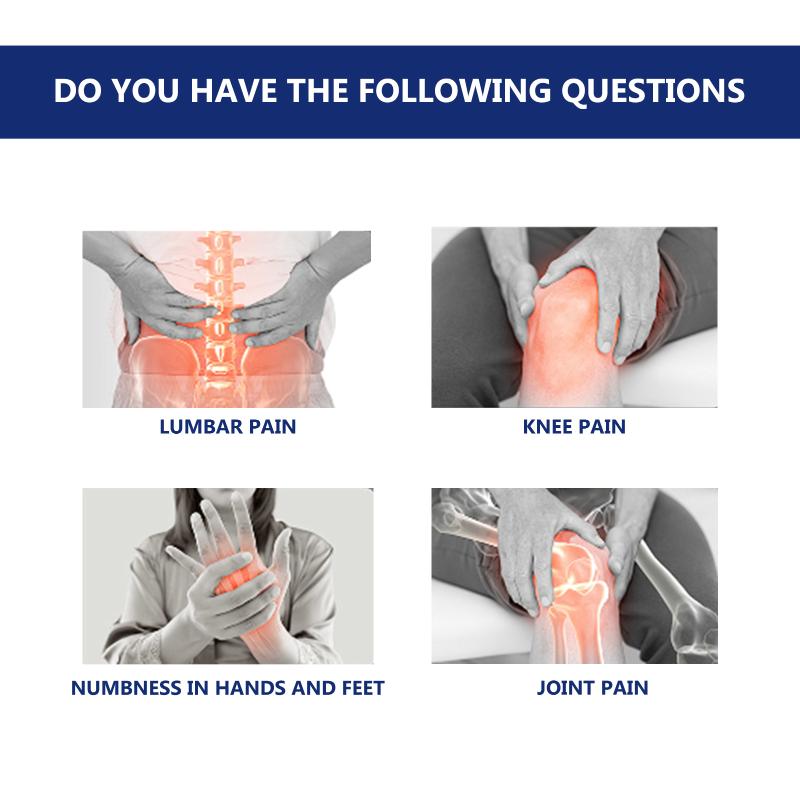 DO YOU HAVE THE FOLLOWING QUESTIONS

LUMBAR PAIN

KNEE PAIN

NUMBNESS IN HANDS AND FEET

JOINT PAIN