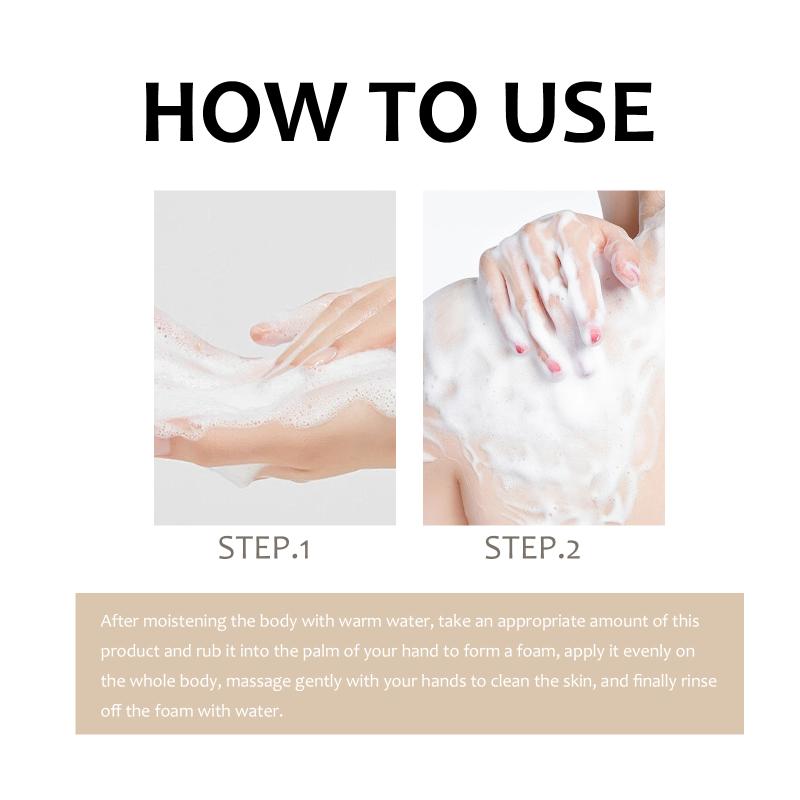 HOW TO USE

STEP.1

STEP.2

After moistening the body with warm water, take an appropriate amount of this product and rub it into the palm of your hand to form a foam, apply it evenly on the whole body, massage gently with your hands to clean the skin, and finally rinse off the foam with water.