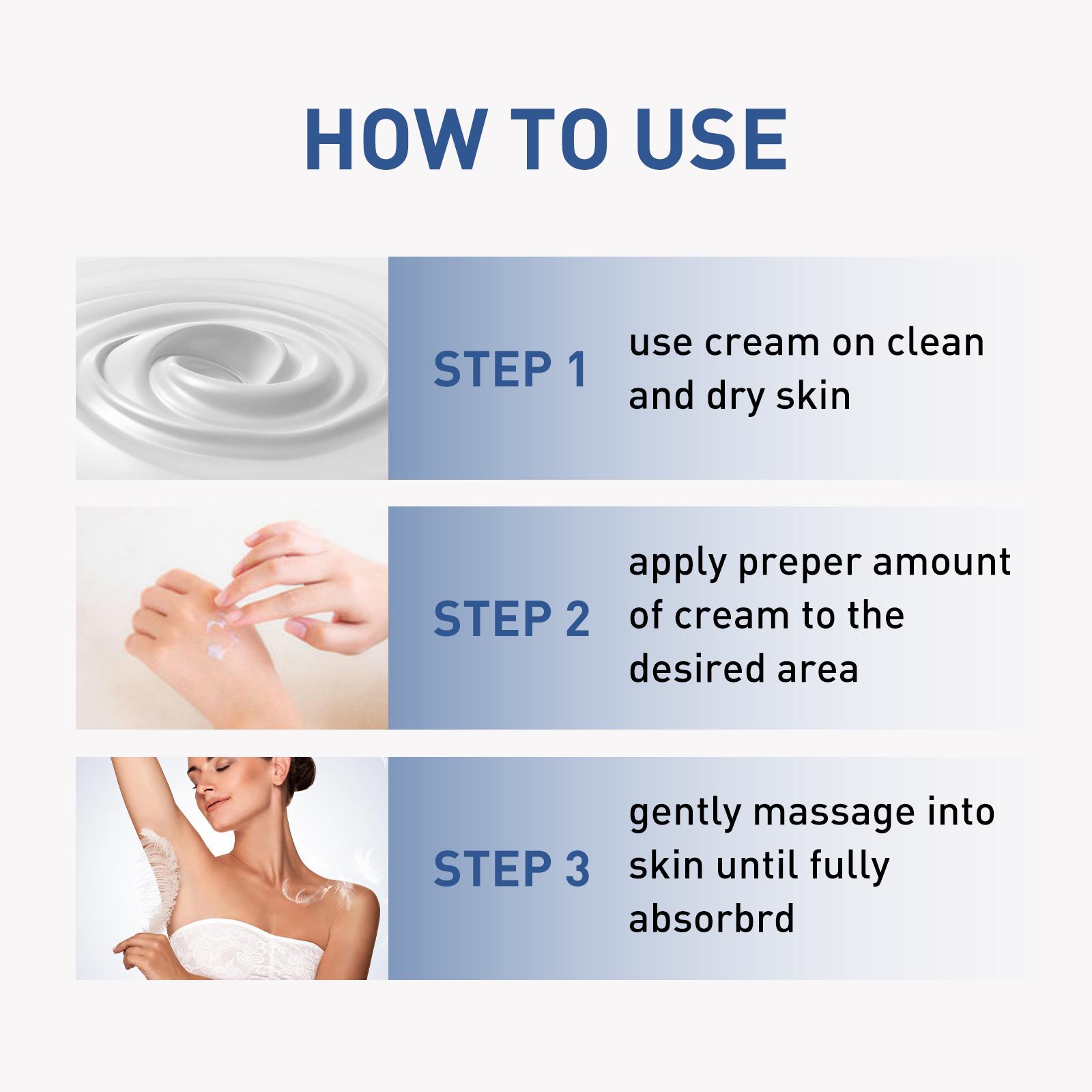 HOW TO USE

STEP 1
use cream on clean and dry skin

STEP 2
apply preper amount of cream to the desired area

STEP 3
gently massage into skin until fully absorbrd