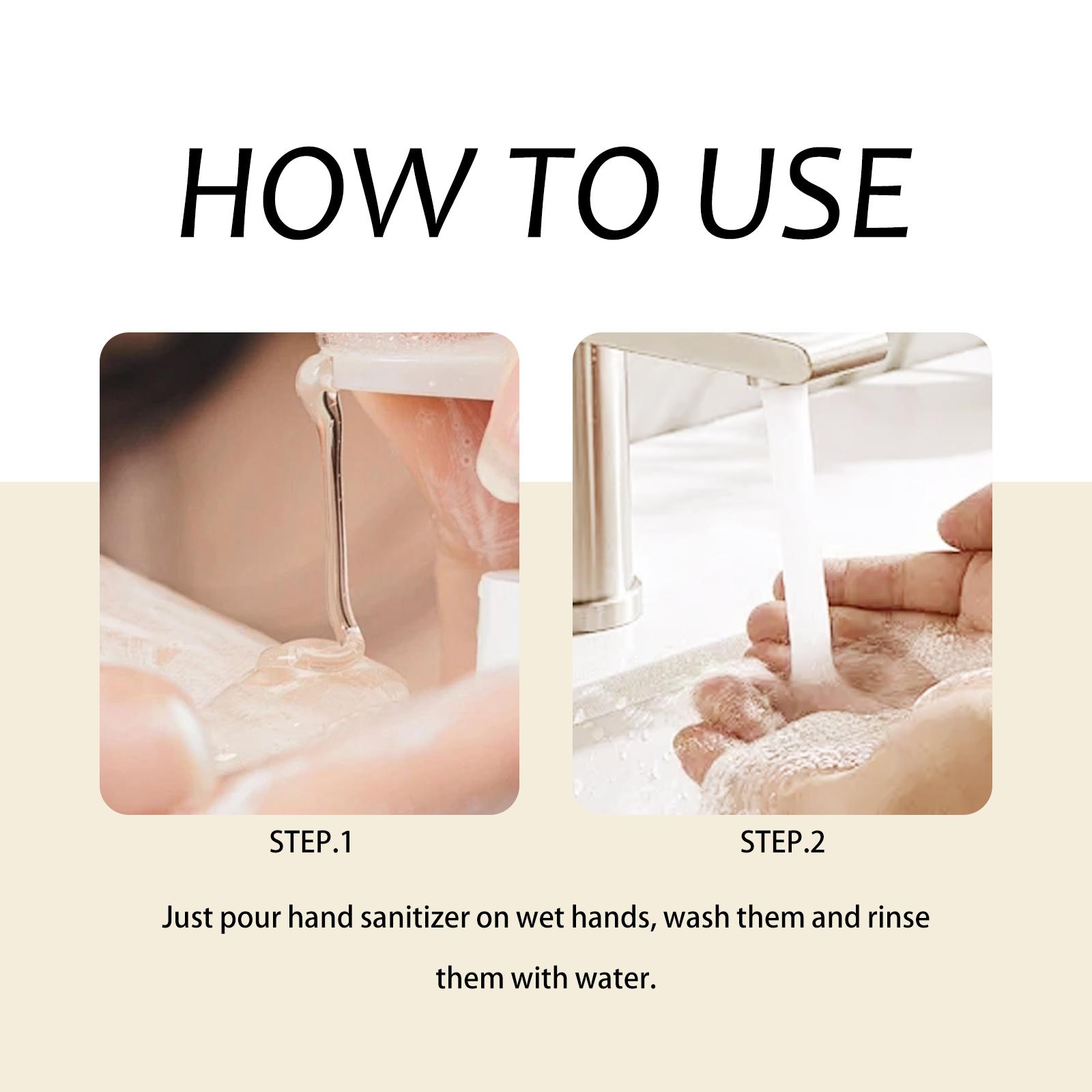 HOW TO USE

STEP.1

STEP.2

Just pour hand sanitizer on wet hands, wash them and rinse them with water.