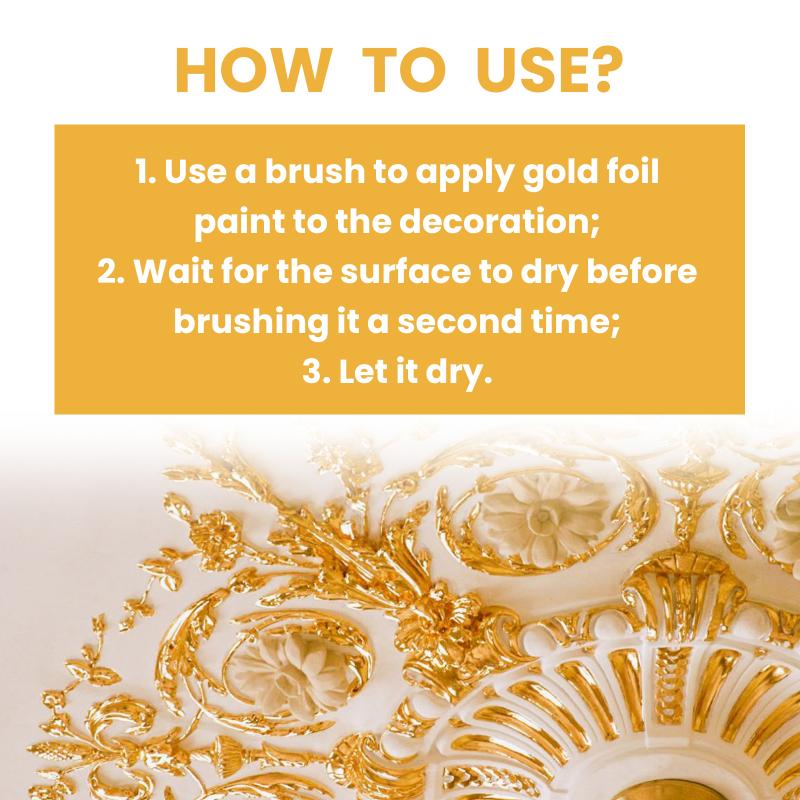 HOW TO USE?

1. Use a brush to apply gold foil paint to the decoration;
2. Wait for the surface to dry before brushing it a second time;
3. Let it dry.