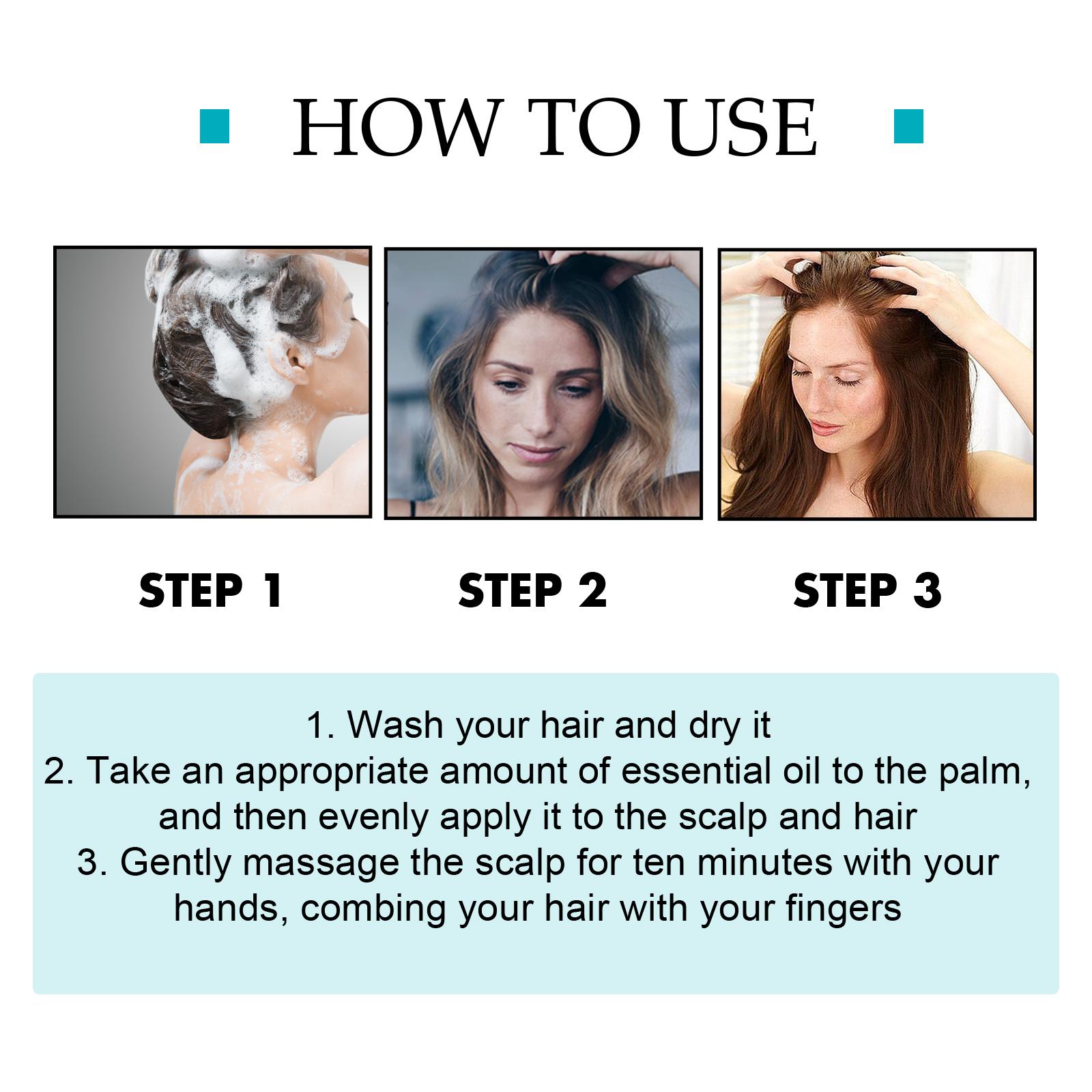 HOW TO USE

STEP 1

STEP 2

STEP 3

1. Wash your hair and dry it
2. Take an appropriate amount of essential oil to the palm, and then evenly apply it to the scalp and hair
3. Gently massage the scalp for ten minutes with your hands, combing your hair with your fingers