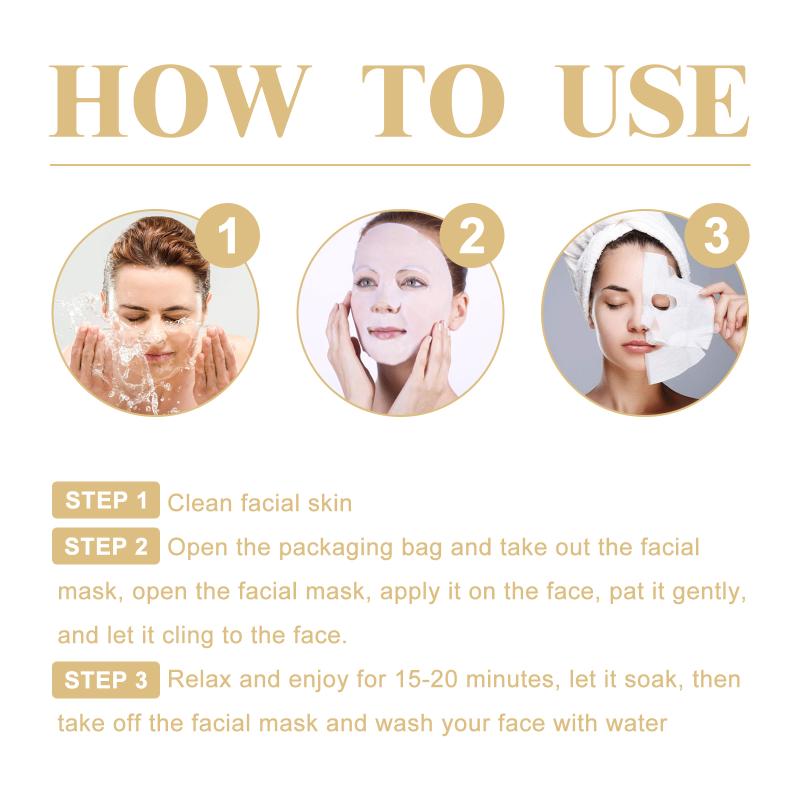 HOW TO USE

1

2

3

STEP 1 Clean facial skin

STEP 2 Open the packaging bag and take out the facial mask, open the facial mask, apply it on the face, pat it gently, and let it cling to the face.

STEP 3 Relax and enjoy for 15-20 minutes, let it soak, then take off the facial mask and wash your face with water