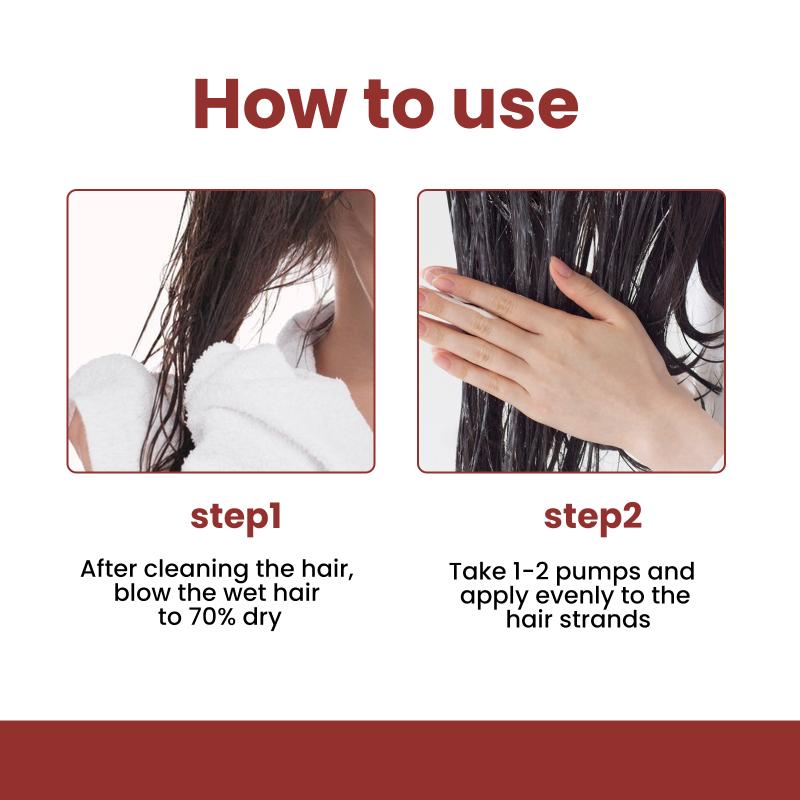 How to use

step1

After cleaning the hair, blow the wet hair to 70% dry

step2

Take 1-2 pumps and apply evenly to the hair strands