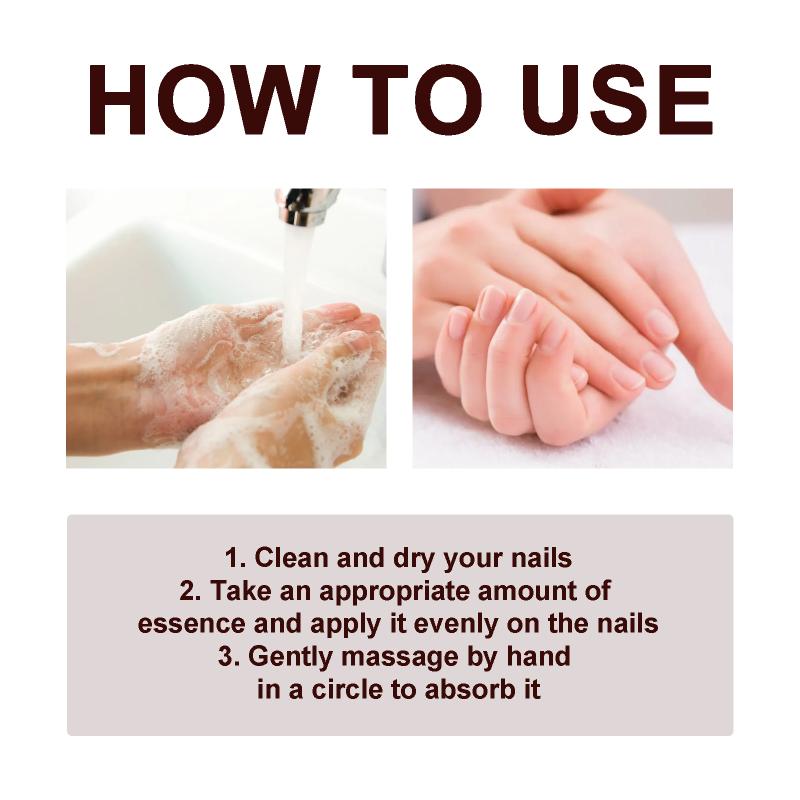 HOW TO USE

1. Clean and dry your nails
2. Take an appropriate amount of essence and apply it evenly on the nails
3. Gently massage by hand in a circle to absorb it