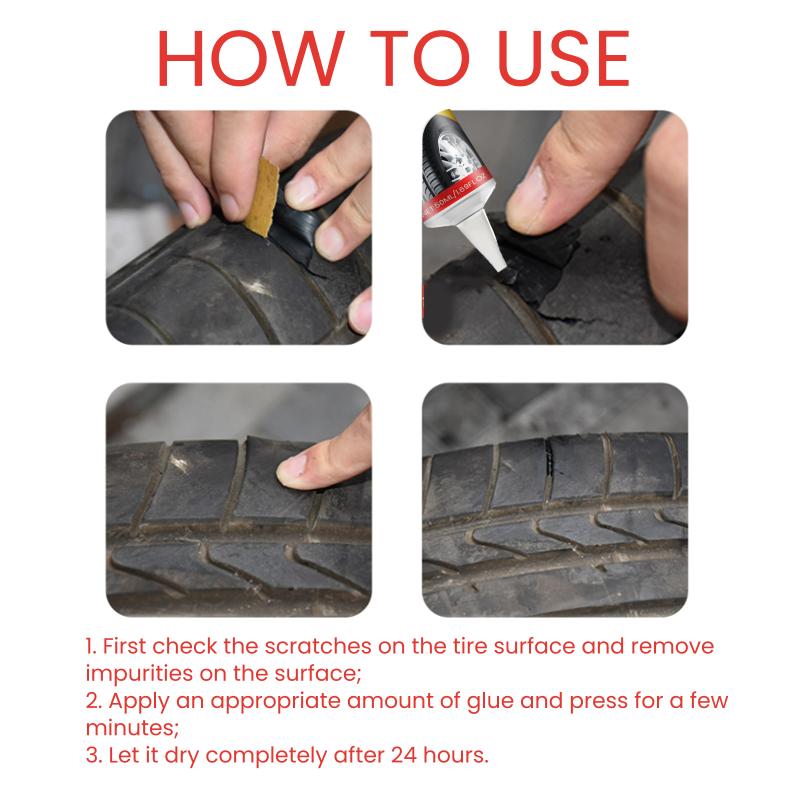 HOW TO USE

50ML/1.69FL.OZ

1. First check the scratches on the tire surface and remove impurities on the surface;
2. Apply an appropriate amount of glue and press for a few minutes;
3. Let it dry completely after 24 hours.