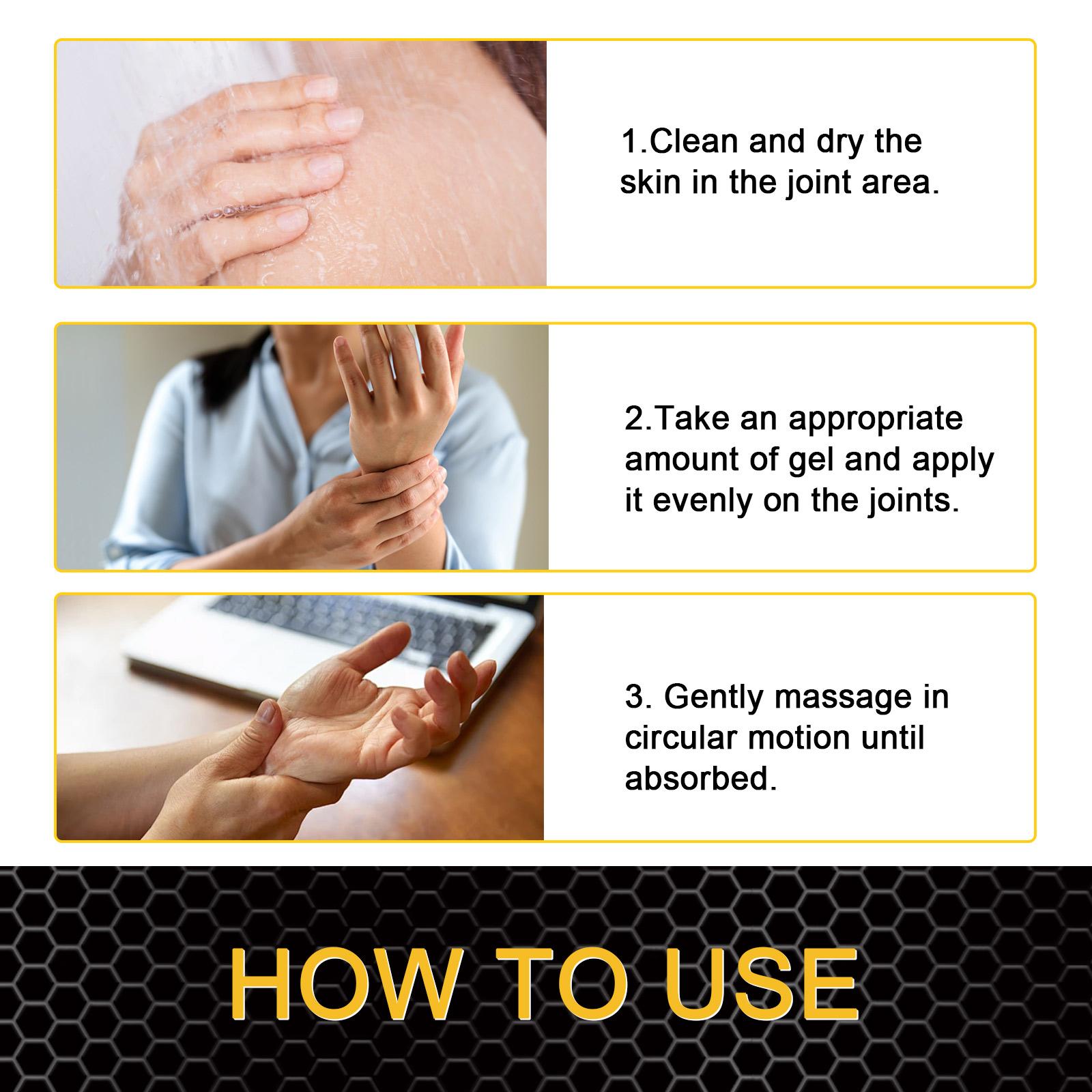 1.Clean and dry the skin in the joint area.

2.Take an appropriate amount of gel and apply it evenly on the joints.

3. Gently massage in circular motion until absorbed.

HOW TO USE