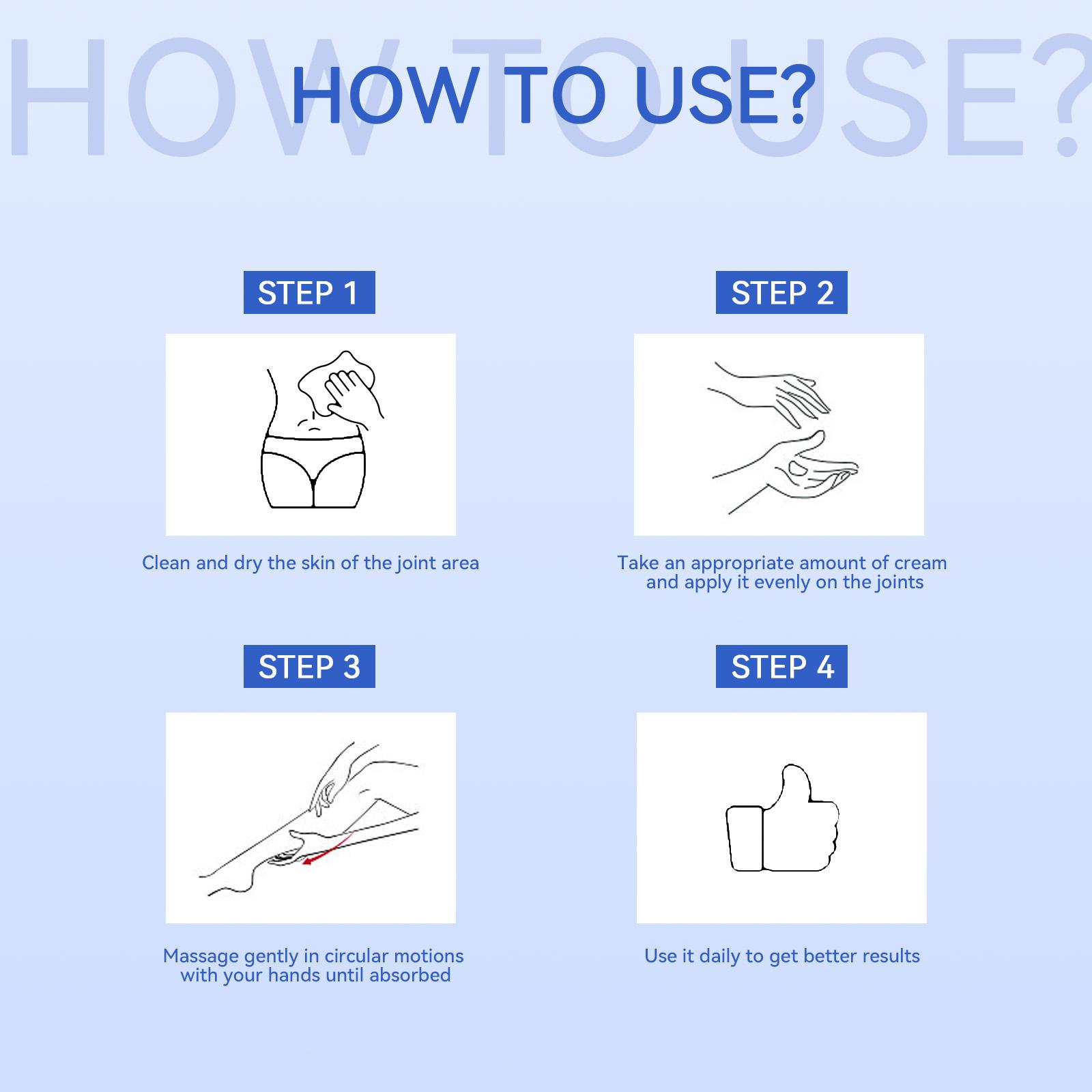 HOW TO USE?

HOW TO USE?

STEP 1

Clean and dry the skin of the joint area

STEP 2

Take an appropriate amount of cream and apply it evenly on the joints

STEP 3

Massage gently in circular motions with your hands until absorbed

STEP 4

Use it daily to get better results