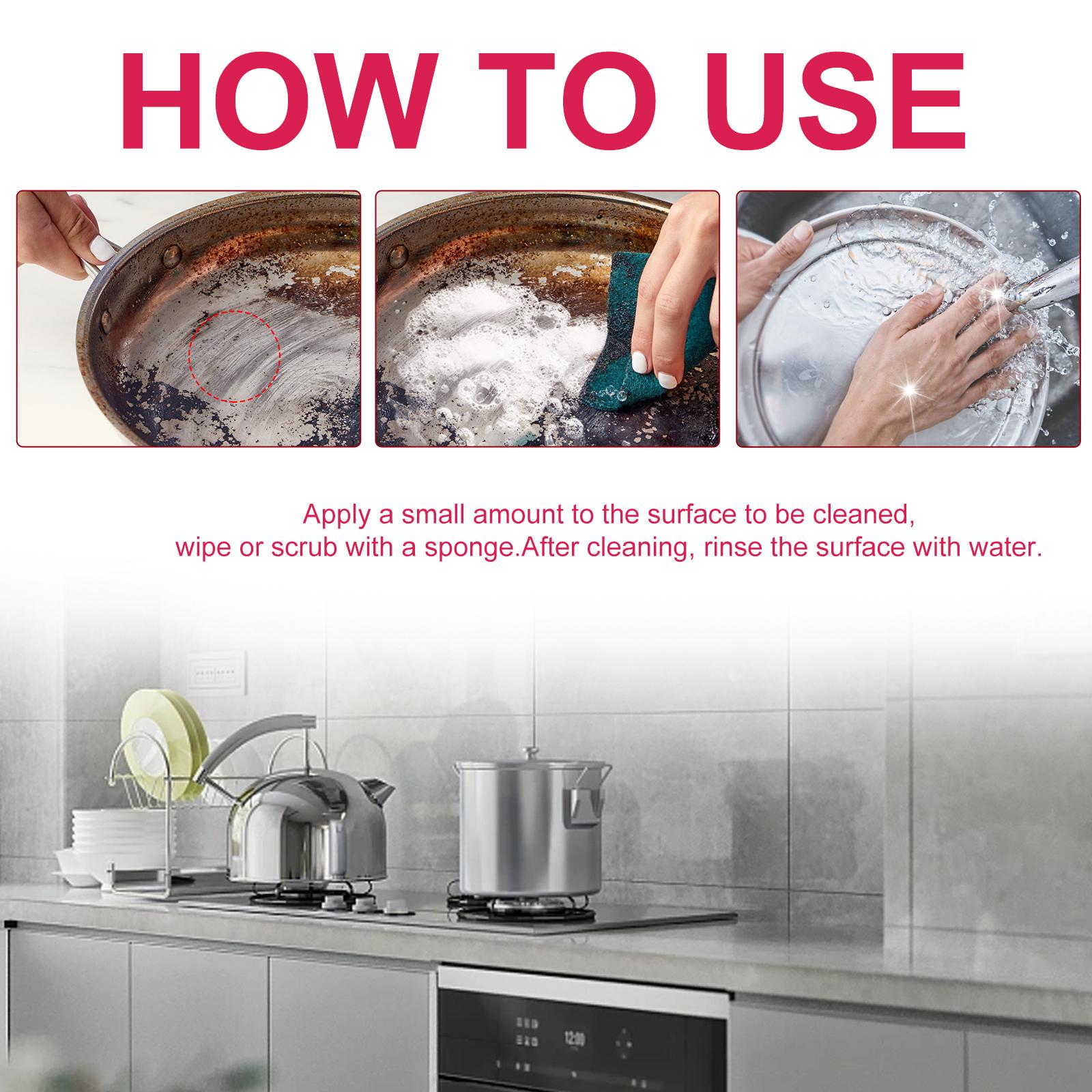 HOW TO USE

Apply a small amount to the surface to be cleaned, wipe or scrub with a sponge.After cleaning, rinse the surface with water.

12:00