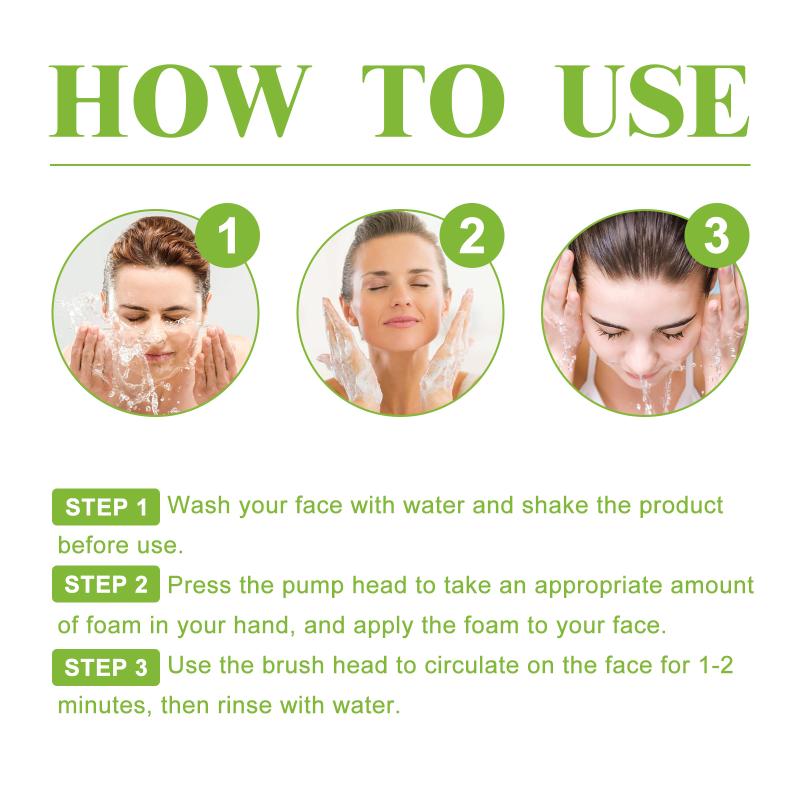 HOW TO USE

1

2

3

STEP 1 Wash your face with water and shake the product before use.

STEP 2 Press the pump head to take an appropriate amount of foam in your hand, and apply the foam to your face.

STEP 3 Use the brush head to circulate on the face for 1-2 minutes, then rinse with water.