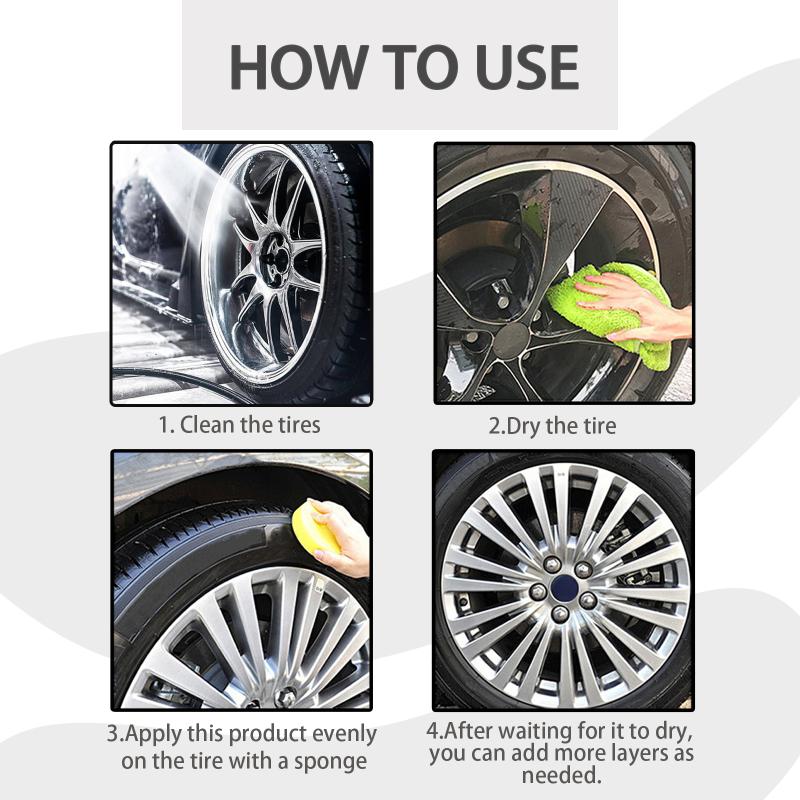 HOW TO USE

1. Clean the tires

2.Dry the tire

3.Apply this product evenly on the tire with a sponge

4.After waiting for it to dry, you can add more layers as needed.