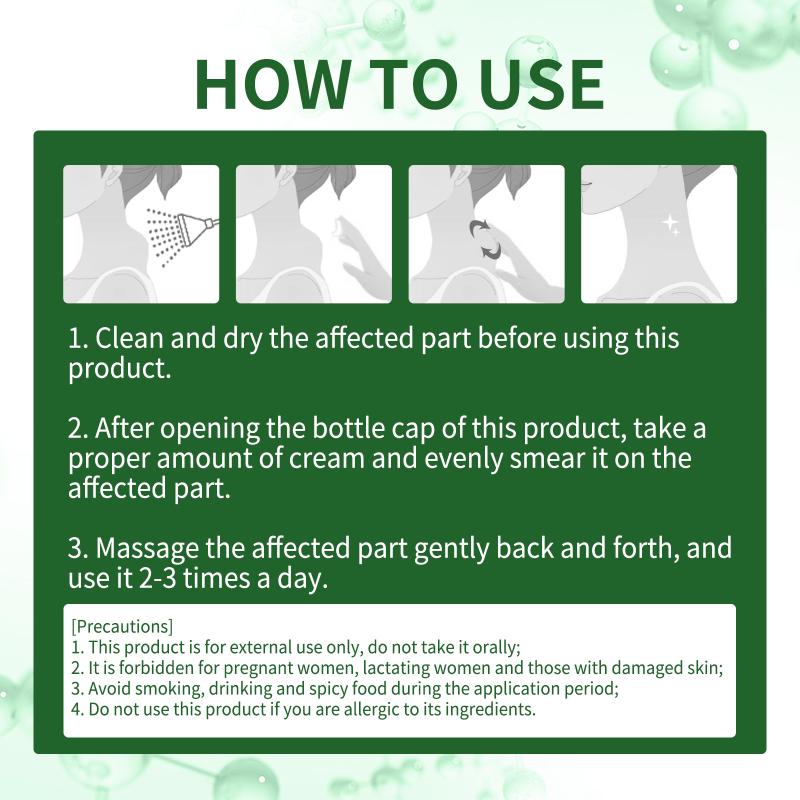 HOW TO USE

1. Clean and dry the affected part before using this product.

2. After opening the bottle cap of this product, take a proper amount of cream and evenly smear it on the affected part.

3. Massage the affected part gently back and forth, and use it 2-3 times a day.

[Precautions]
1. This product is for external use only, do not take it orally;
2. It is forbidden for pregnant women, lactating women and those with damaged skin;
3. Avoid smoking, drinking and spicy food during the application period;
4. Do not use this product if you are allergic to its ingredients.