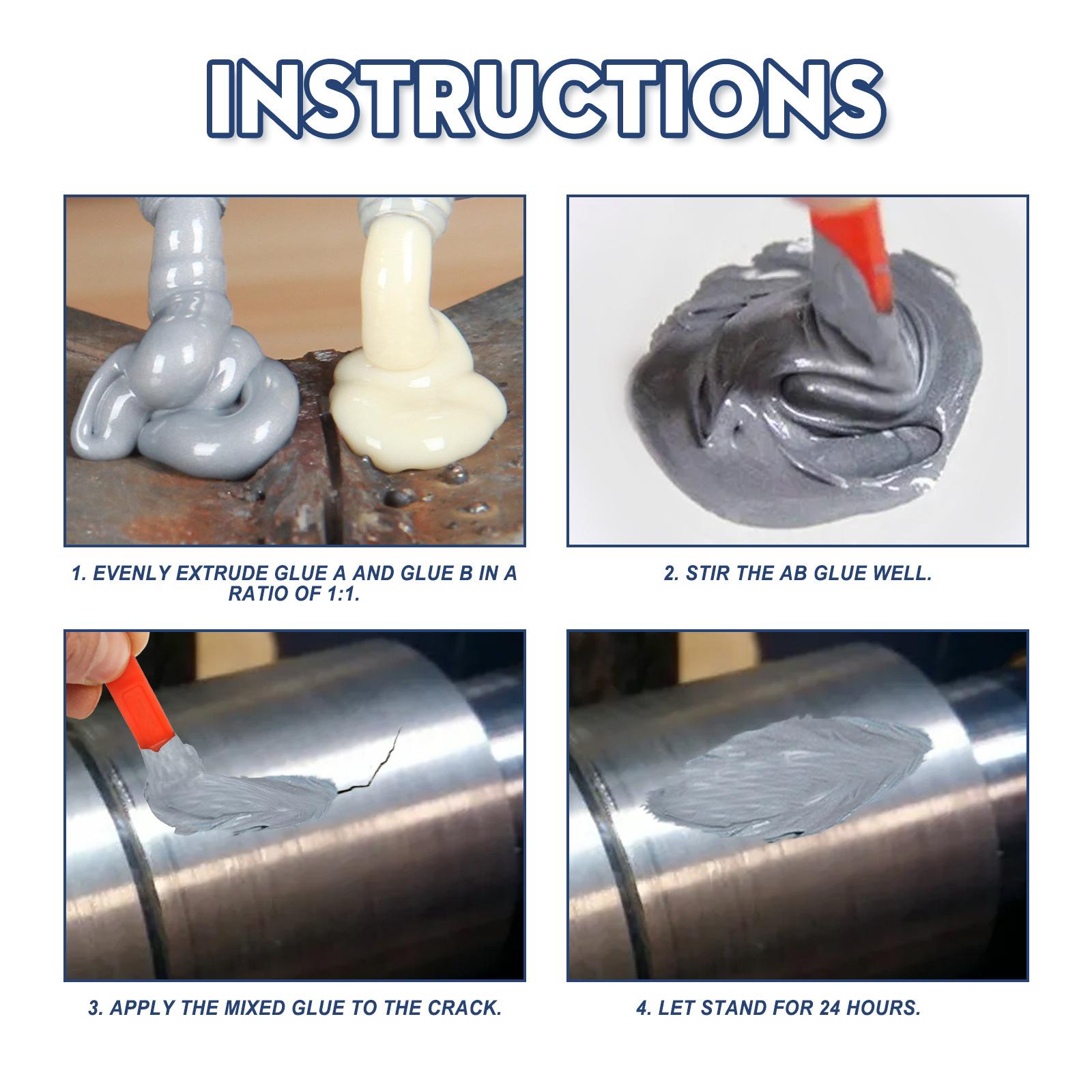 INSTRUCTIONS

1. EVENLY EXTRUDE GLUE A AND GLUE B IN A RATIO OF 1:1.

2. STIR THE AB GLUE WELL.

3. APPLY THE MIXED GLUE TO THE CRACK.

4. LET STAND FOR 24 HOURS.