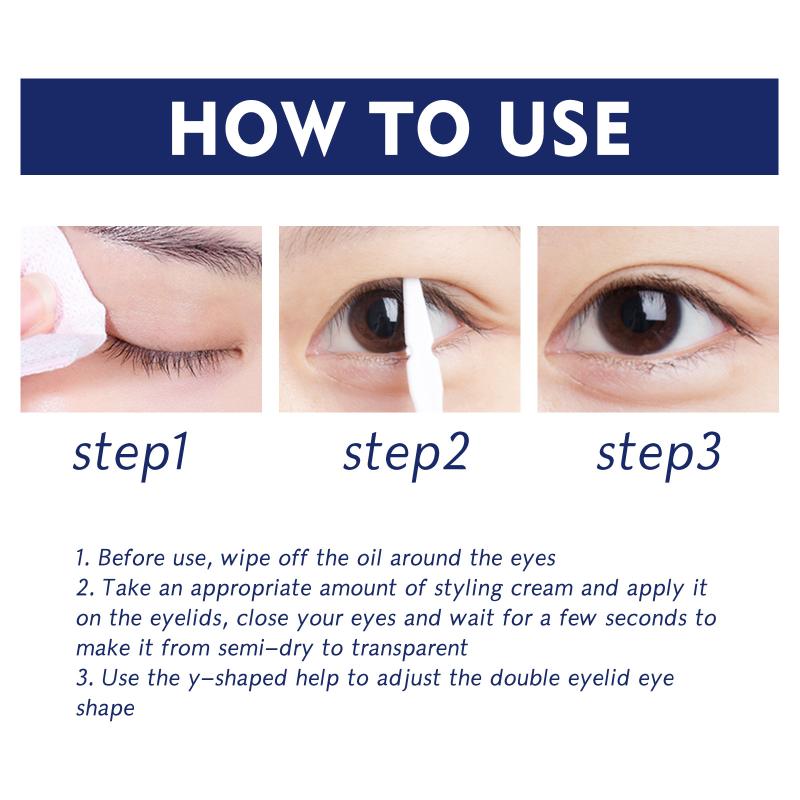 HOW TO USE

step1

step2

step3

1. Before use, wipe off the oil around the eyes
2. Take an appropriate amount of styling cream and apply it on the eyelids, close your eyes and wait for a few seconds to make it from semi-dry to transparent
3. Use the y-shaped help to adjust the double eyelid eye shape