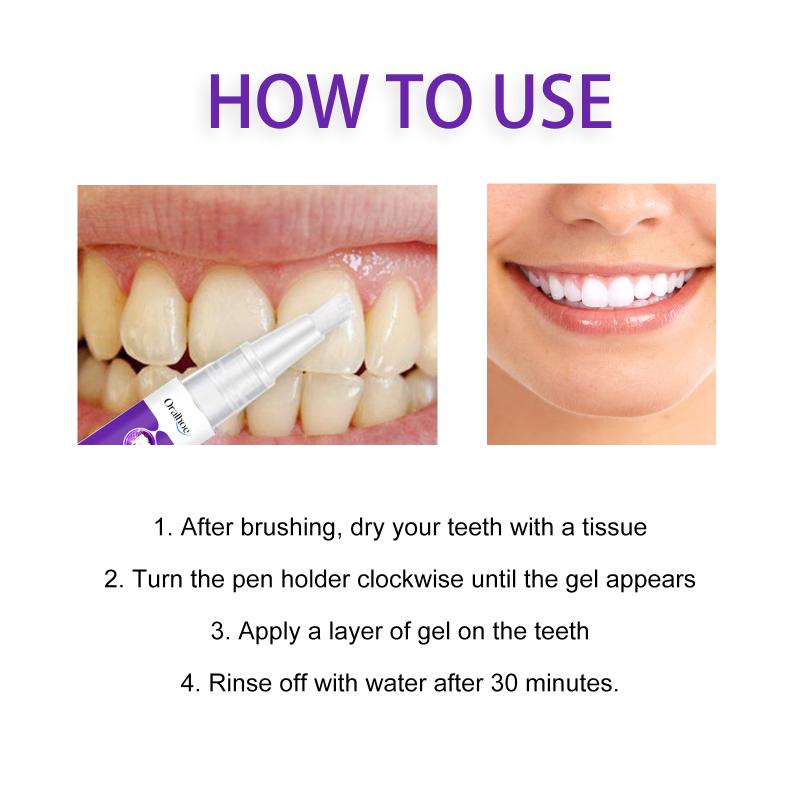 HOW TO USE

Oralhoe

1. After brushing, dry your teeth with a tissue

2. Turn the pen holder clockwise until the gel appears

3. Apply a layer of gel on the teeth

4. Rinse off with water after 30 minutes.