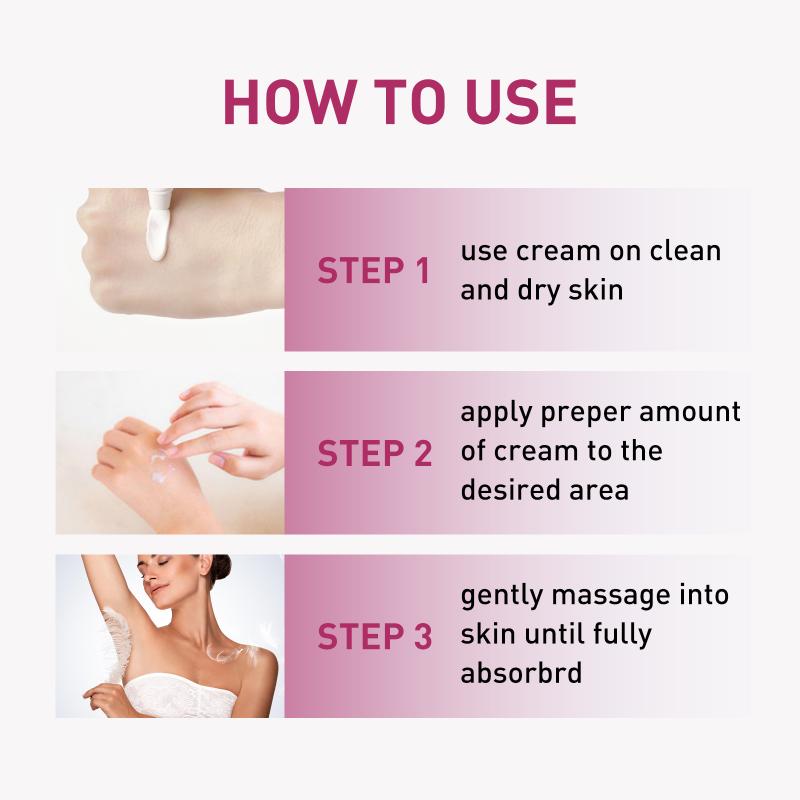 HOW TO USE

STEP 1 use cream on clean and dry skin

STEP 2 apply preper amount of cream to the desired area

STEP 3 gently massage into skin until fully absorbrd