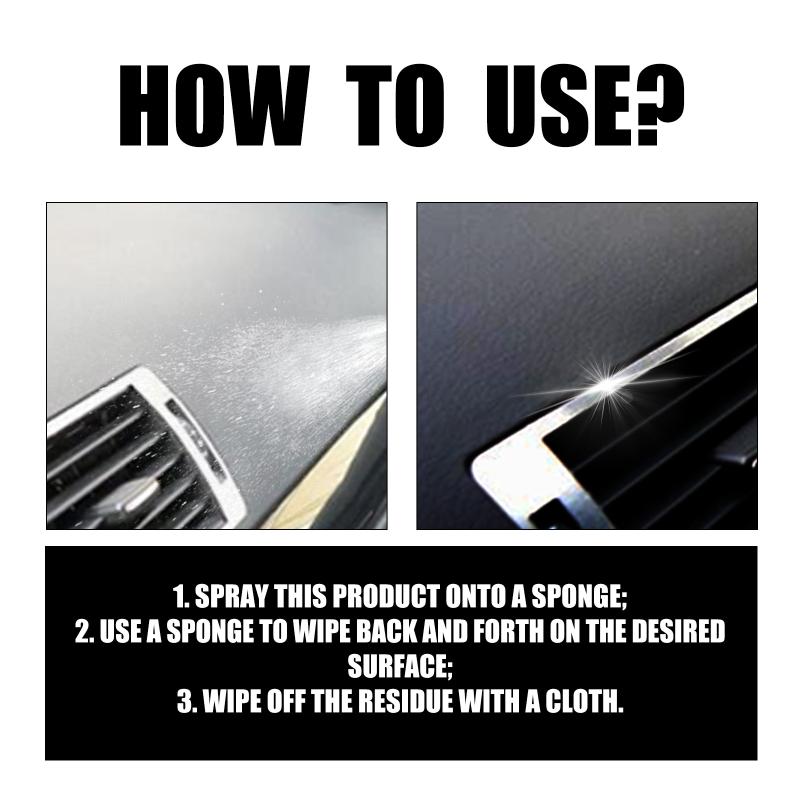 HOW TO USE?

1. SPRAY THIS PRODUCT ONTO A SPONGE;
2. USE A SPONGE TO WIPE BACK AND FORTH ON THE DESIRED SURFACE;
3. WIPE OFF THE RESIDUE WITH A CLOTH.