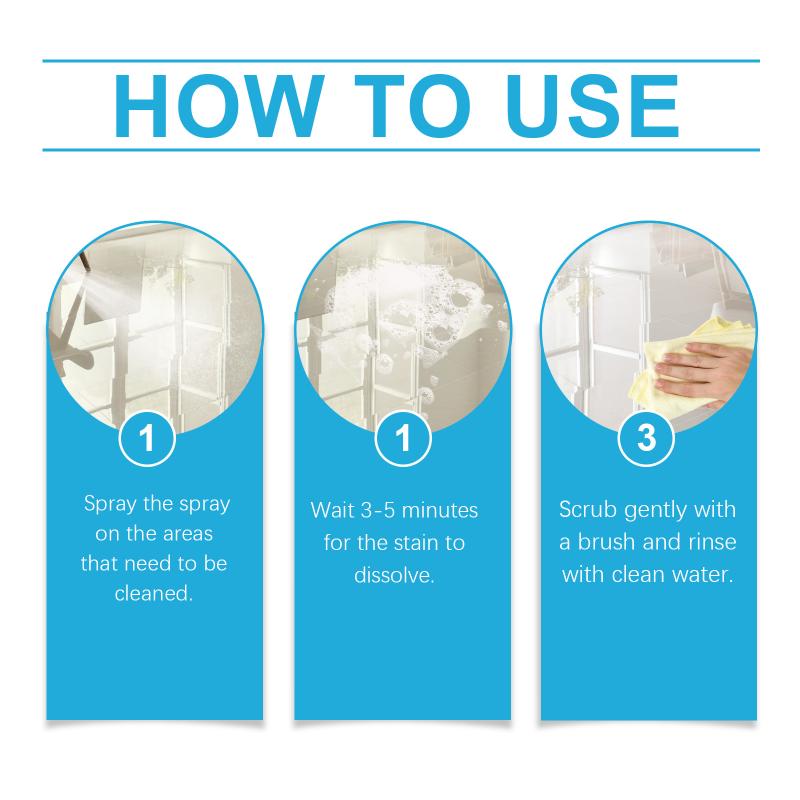 HOW TO USE

1

Spray the spray on the areas that need to be cleaned.

1

Wait 3-5 minutes for the stain to dissolve.

3

Scrub gently with a brush and rinse with clean water.