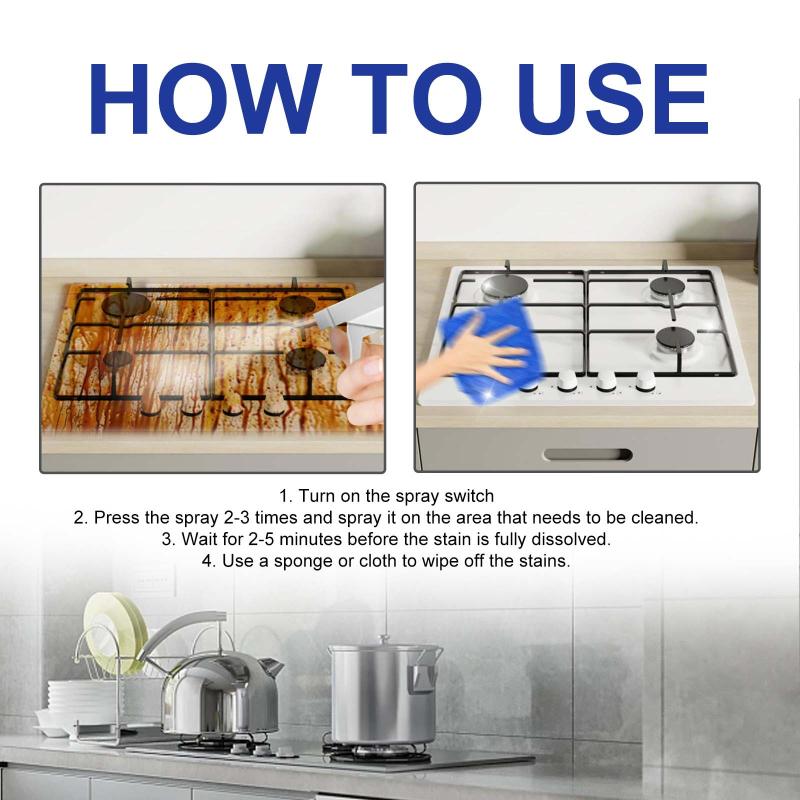 HOW TO USE

1. Turn on the spray switch
2. Press the spray 2-3 times and spray it on the area that needs to be cleaned.
3. Wait for 2-5 minutes before the stain is fully dissolved.
4. Use a sponge or cloth to wipe off the stains.