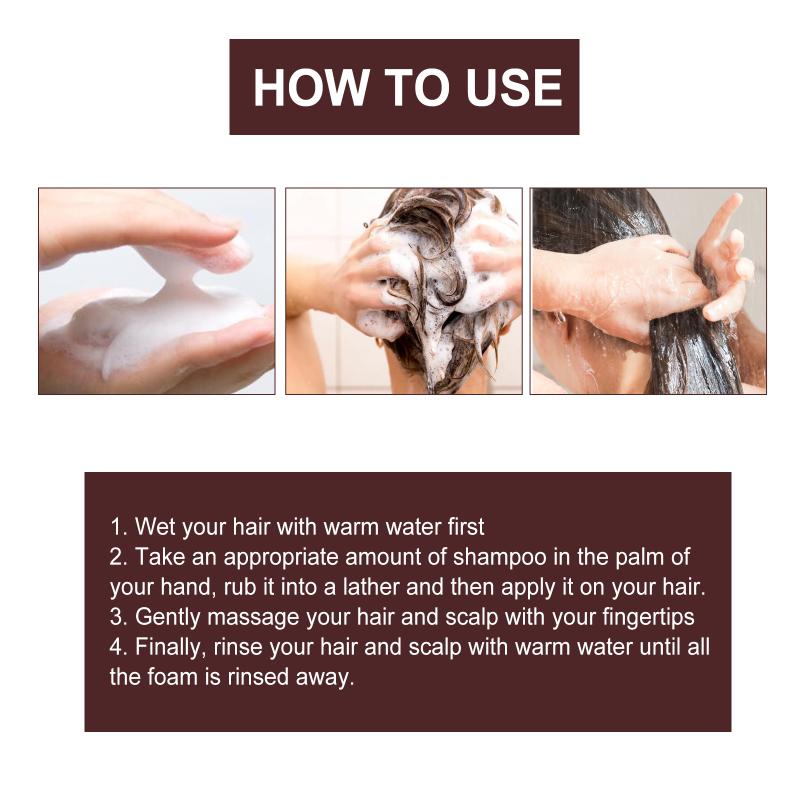 HOW TO USE

1. Wet your hair with warm water first
2. Take an appropriate amount of shampoo in the palm of your hand, rub it into a lather and then apply it on your hair.
3. Gently massage your hair and scalp with your fingertips
4. Finally, rinse your hair and scalp with warm water until all the foam is rinsed away.