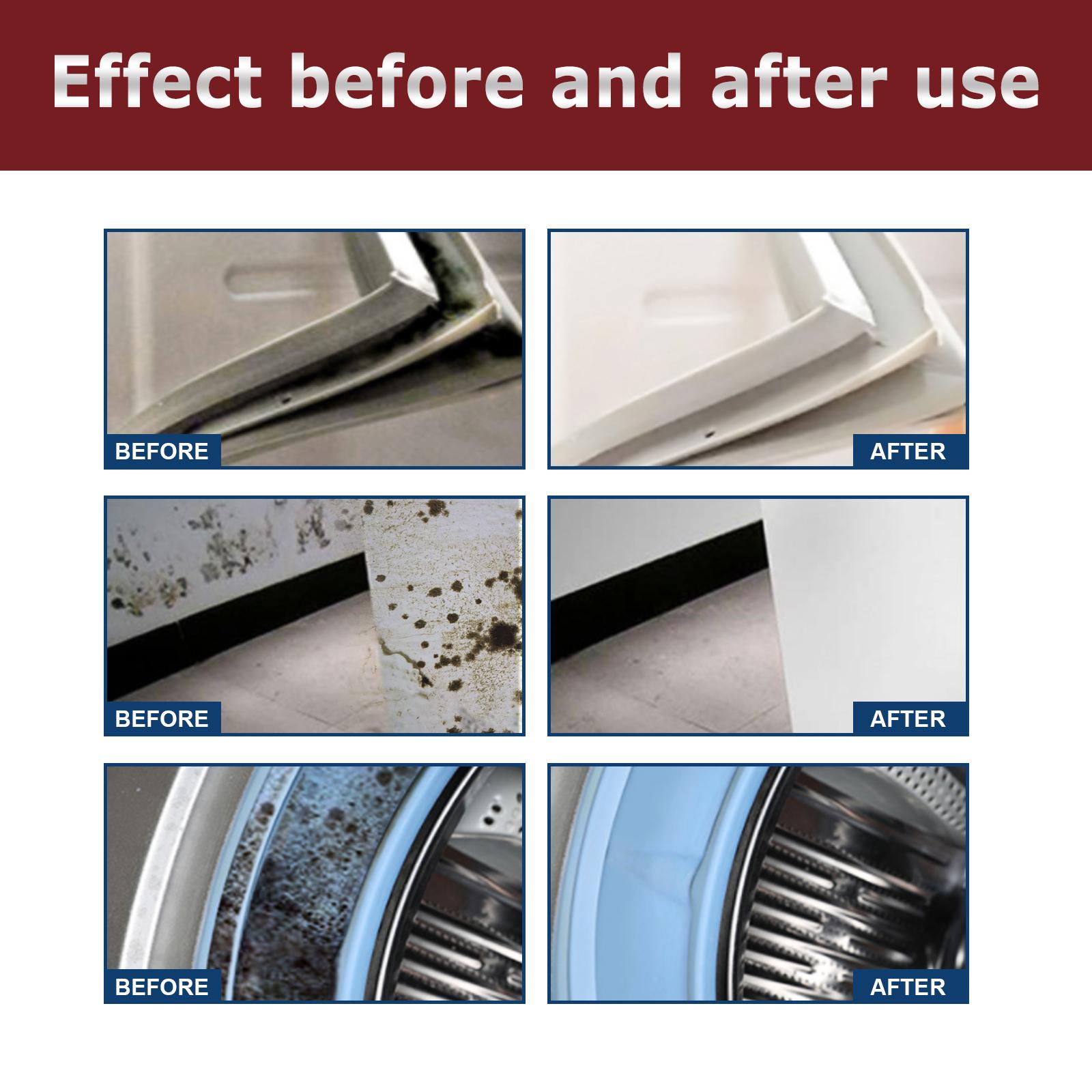 Effect before and after use

BEFORE

AFTER

BEFORE

AFTER

BEFORE

AFTER