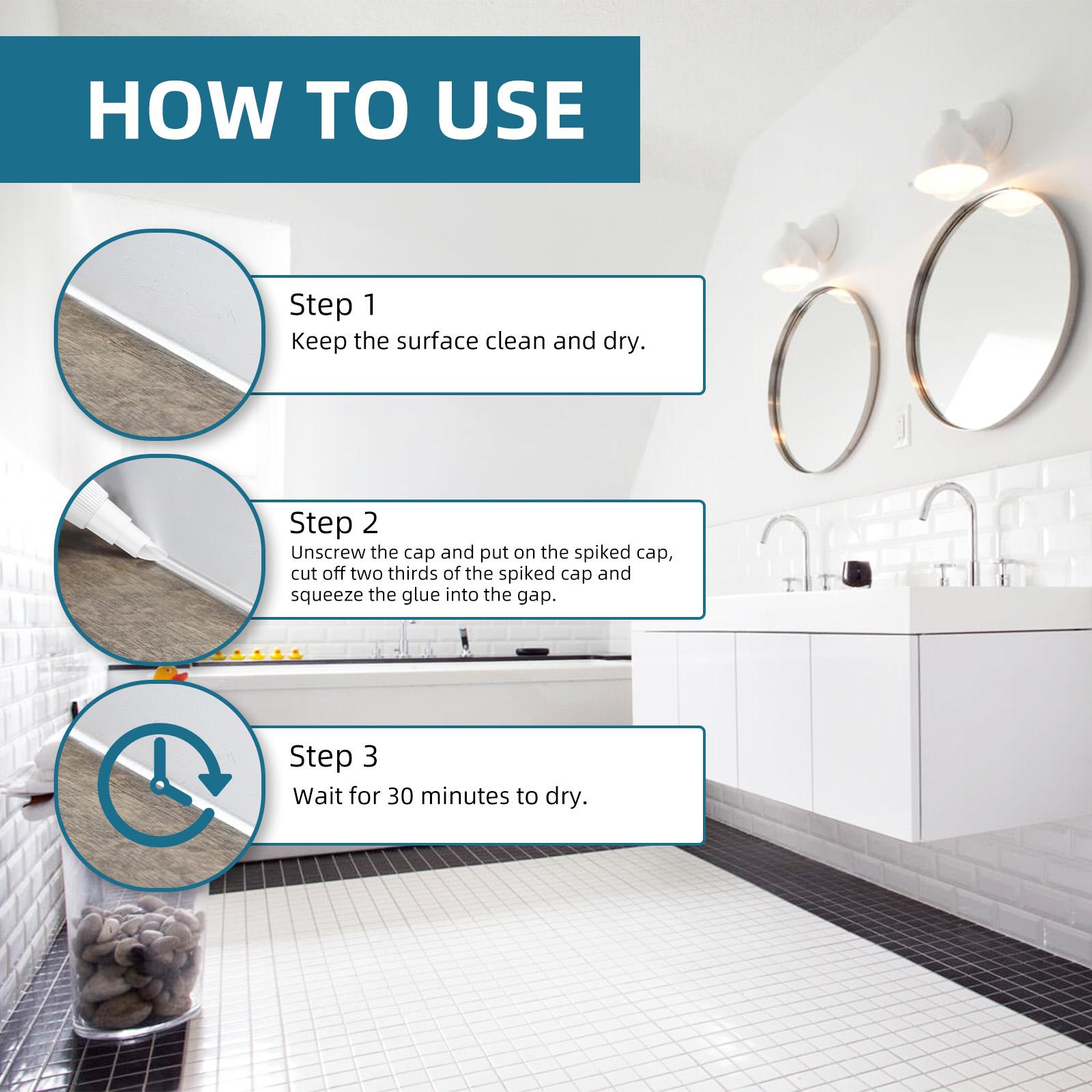 HOW TO USE

Step 1
Keep the surface clean and dry.

Step 2
Unscrew the cap and put on the spiked cap, cut off two thirds of the spiked cap and squeeze the glue into the gap.

Step 3
Wait for 30 minutes to dry.