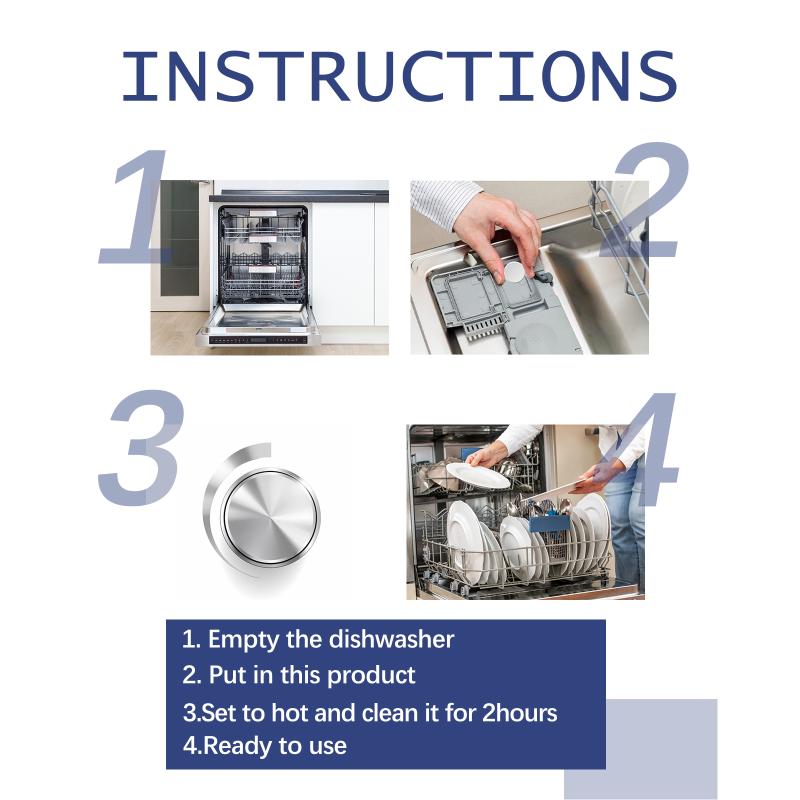 INSTRUCTIONS

1

2

3

4

1. Empty the dishwasher
2. Put in this product
3.Set to hot and clean it for 2hours
4.Ready to use