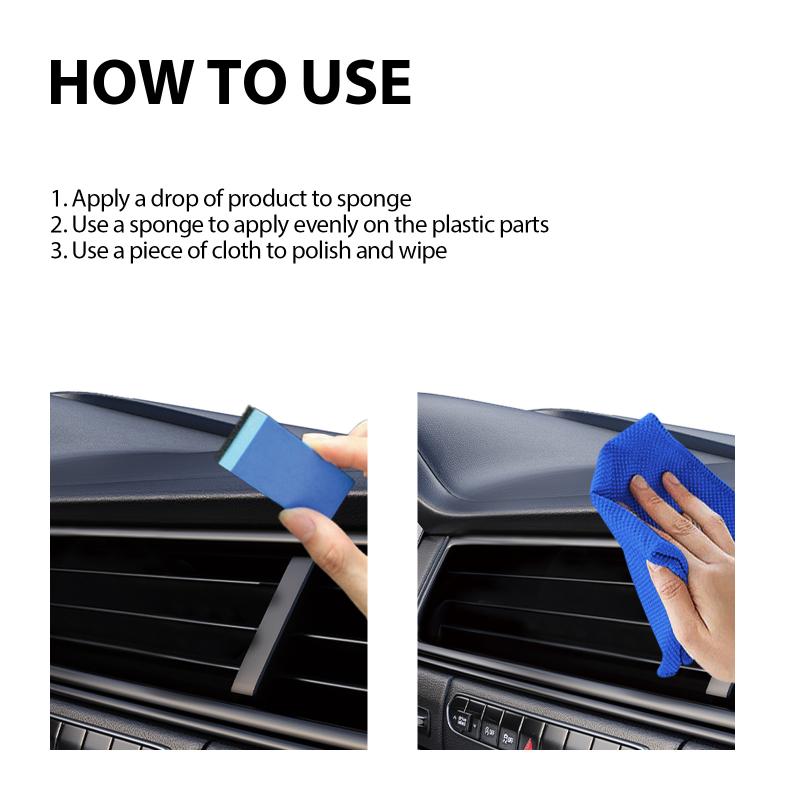 HOW TO USE

1. Apply a drop of product to sponge
2. Use a sponge to apply evenly on the plastic parts
3. Use a piece of cloth to polish and wipe