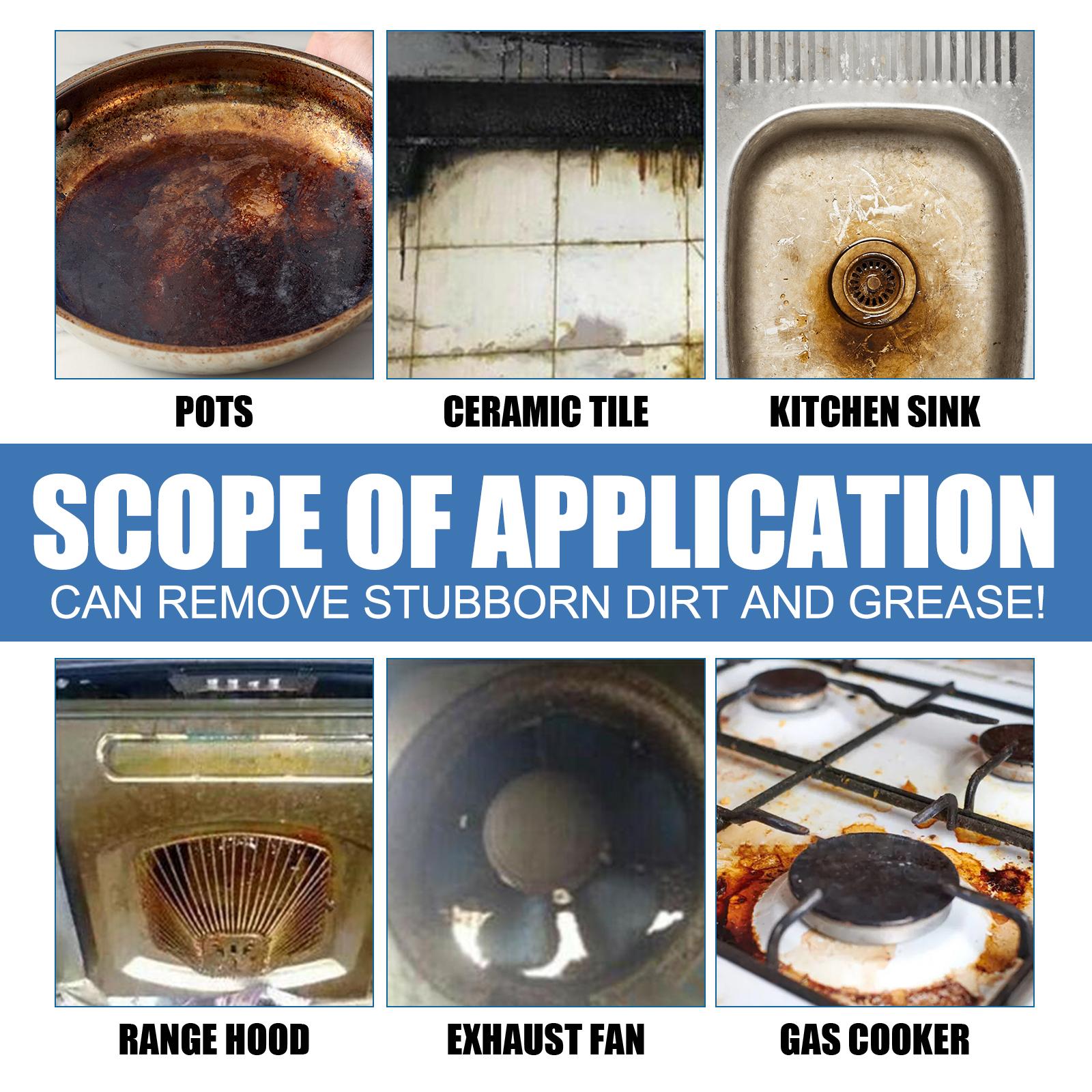 POTS

CERAMIC TILE

KITCHEN SINK

SCOPE OF APPLICATION

CAN REMOVE STUBBORN DIRT AND GREASE!

RANGE HOOD

EXHAUST FAN

GAS COOKER