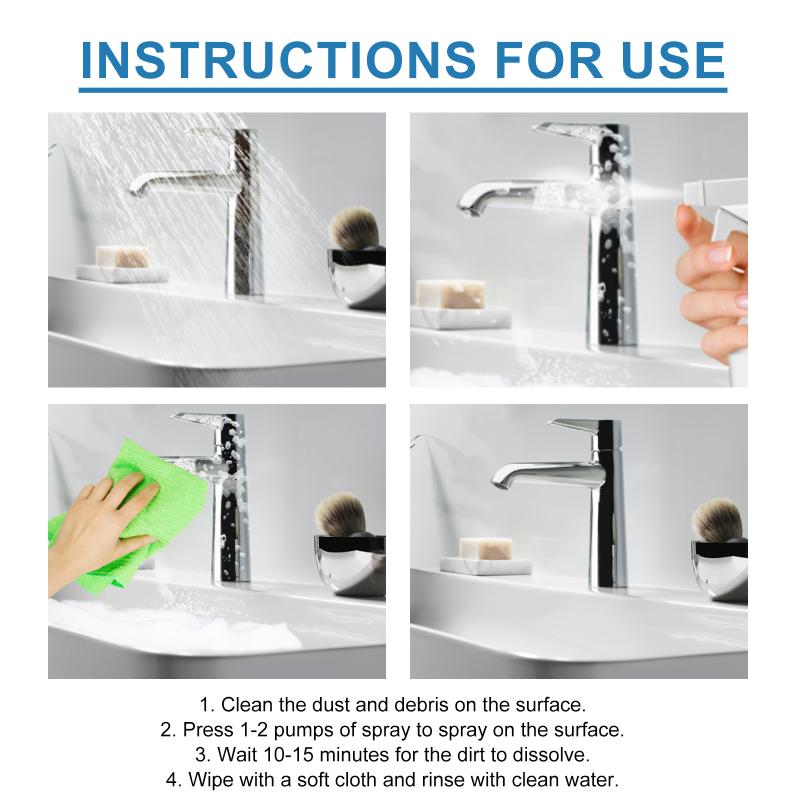 INSTRUCTIONS FOR USE

1. Clean the dust and debris on the surface.
2. Press 1-2 pumps of spray to spray on the surface.
3. Wait 10-15 minutes for the dirt to dissolve.
4. Wipe with a soft cloth and rinse with clean water.