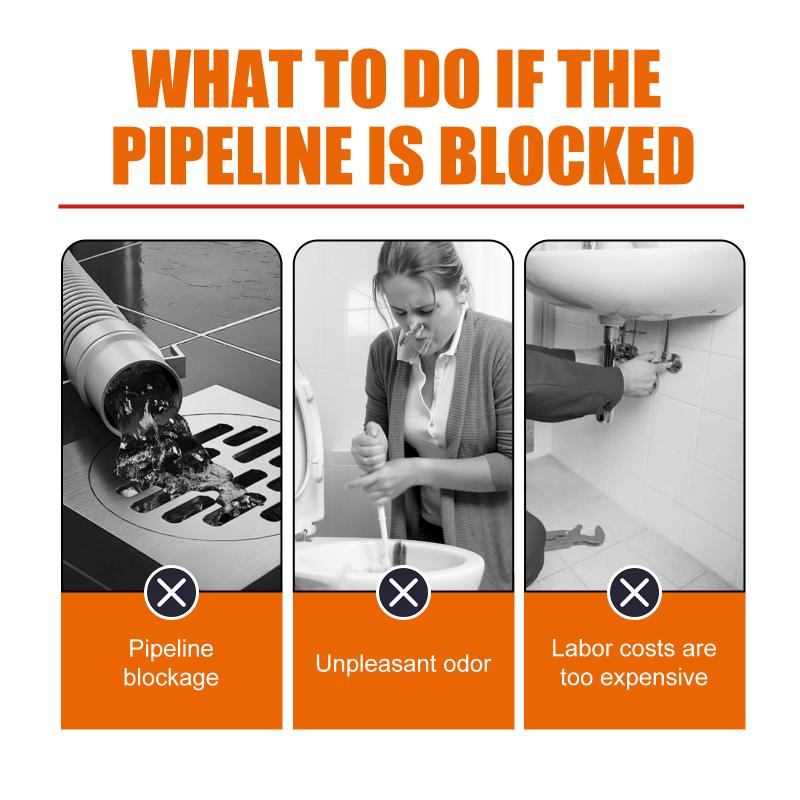 WHAT TO DO IF THE PIPELINE IS BLOCKED

Pipeline blockage

Unpleasant odor

Labor costs are too expensive