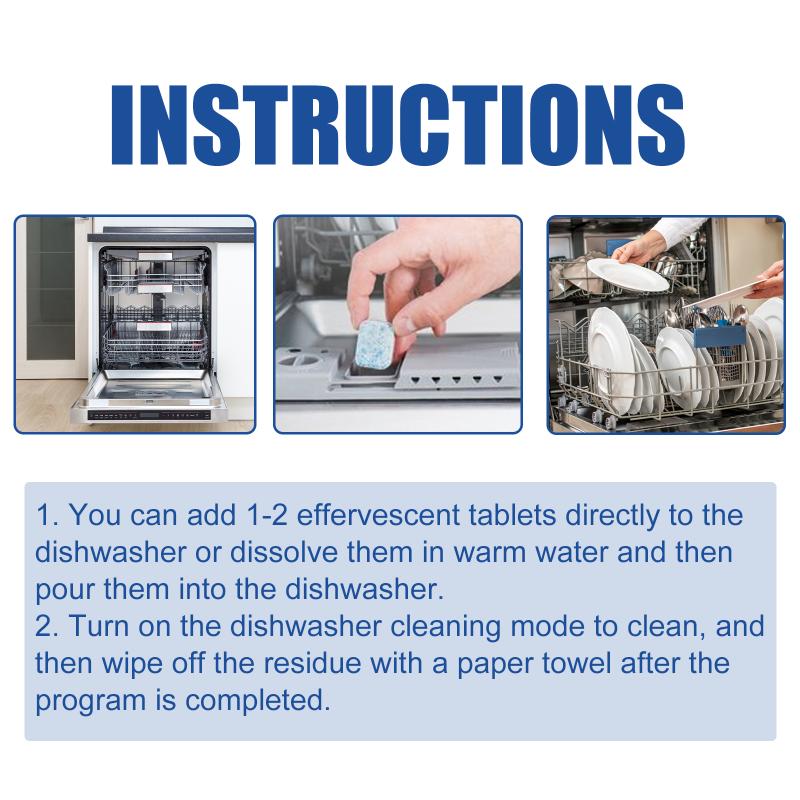 INSTRUCTIONS

1. You can add 1-2 effervescent tablets directly to the dishwasher or dissolve them in warm water and then pour them into the dishwasher.
2. Turn on the dishwasher cleaning mode to clean, and then wipe off the residue with a paper towel after the program is completed.