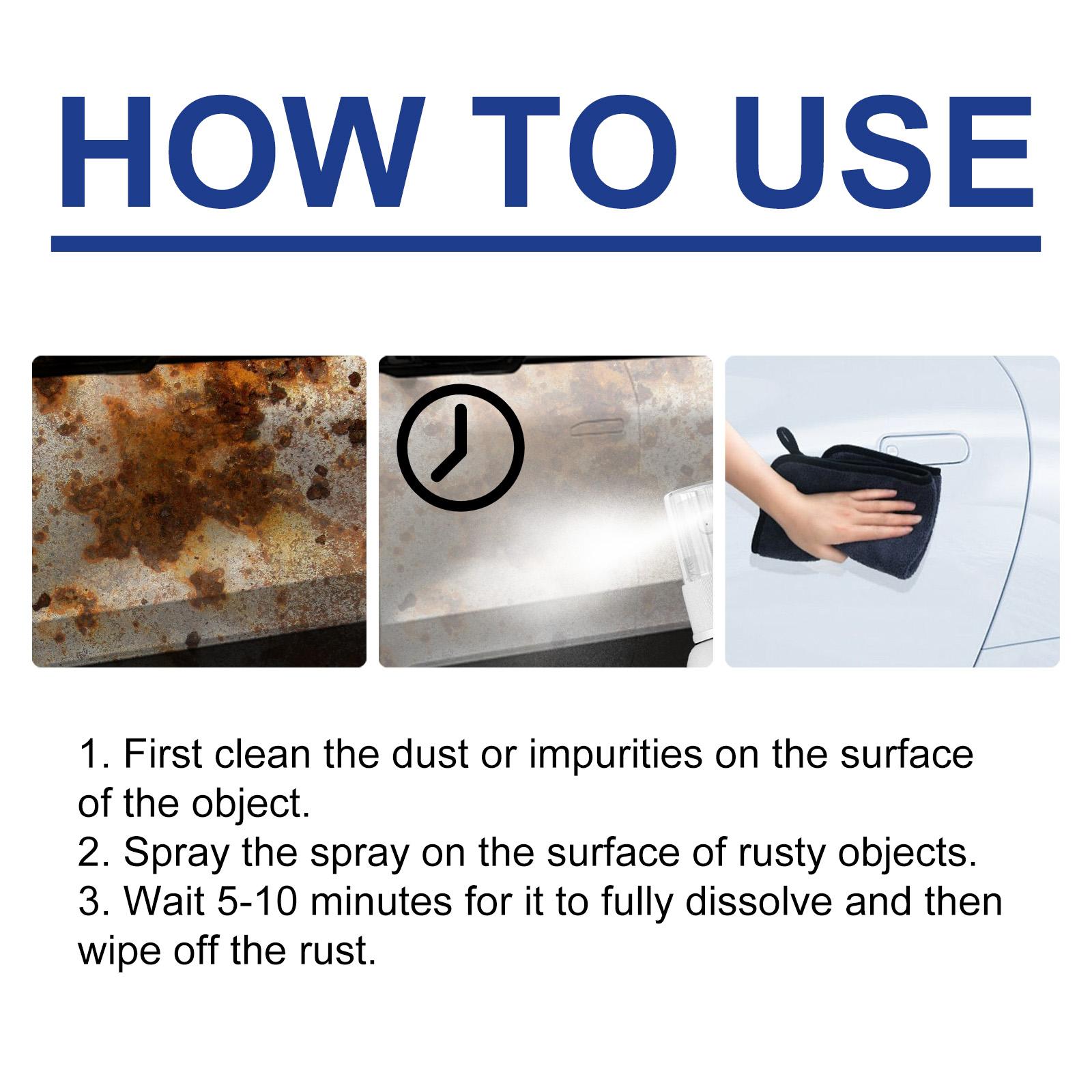 HOW TO USE

1. First clean the dust or impurities on the surface of the object.
2. Spray the spray on the surface of rusty objects.
3. Wait 5-10 minutes for it to fully dissolve and then wipe off the rust.